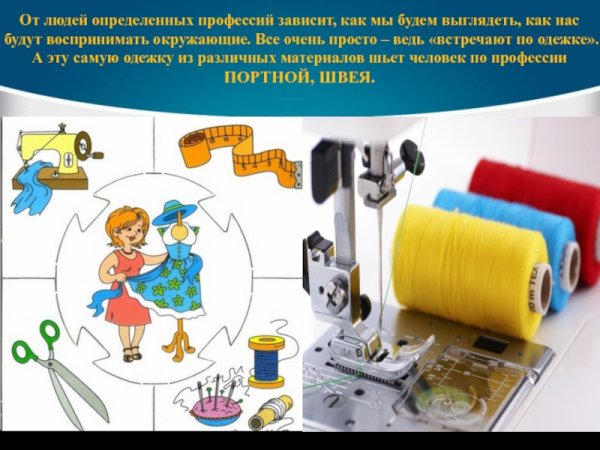 От людей определенных профессий зависит, как мы будем выглядеть, как нас будут воспринимать окружающие. Все очень просто – ведь «встречают по одежке». А эту самую одежку из различных материалов шьет человек по профессии ПОРТНОЙ, ШВЕЯ.