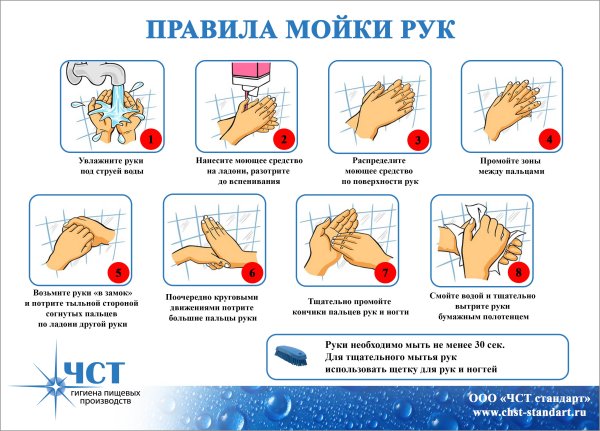 ПРАВИЛА МОЙКИ РУК

1
Увлажните руки под струей воды

2
Нанесите моющее средство на ладони, разотрите до вспенивания

3
Распределите моющее средство по поверхности рук

4
Промойте зоны между пальцами

5
Возьмите руки «в замок» и потрите тыльной стороной согнутых пальцев по ладони другой руки

6
Поочередно круговыми движениями потрите большие пальцы руки

7
Тщательно промойте кончики пальцев рук и ногти

8
Смойте водой и тщательно вытрите руки бумажным полотенцем

Руки необходимо мыть не менее 30 сек.
Для тщательного мытья рук использовать щетку для рук и ногтей

ЧСТ
гигиена пищевых производств

ООО «ЧСТ стандарт»
www.chst-standart.ru