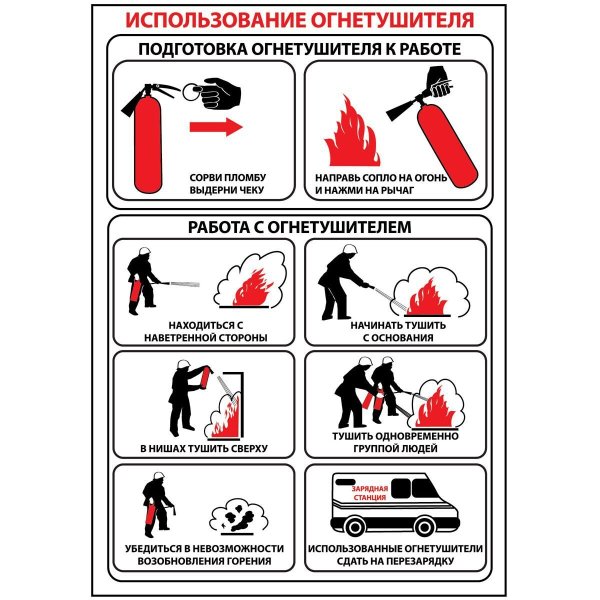 ИСПОЛЬЗОВАНИЕ ОГНЕТУШИТЕЛЯ

ПОДГОТОВКА ОГНЕТУШИТЕЛЯ К РАБОТЕ

СОРВИ ПЛОМБУ
ВЫДЕРНИ ЧЕКУ

НАПРАВЬ СОПЛО НА ОГОНЬ
И НАЖМИ НА РЫЧАГ

РАБОТА С ОГНЕТУШИТЕЛЕМ

НАХОДИТЬСЯ С
НАВЕТРЕННОЙ СТОРОНЫ

НАЧИНАТЬ ТУШИТЬ
С ОСНОВАНИЯ

В НИШАХ ТУШИТЬ СВЕРХУ

ТУШИТЬ ОДНОВРЕМЕННО
ГРУППОЙ ЛЮДЕЙ

УБЕДИТЬСЯ В НЕВОЗМОЖНОСТИ
ВОЗОБНОВЛЕНИЯ ГОРЕНИЯ

ЗАРЯДНАЯ
СТАНЦИЯ

ИСПОЛЬЗОВАННЫЕ ОГНЕТУШИТЕЛИ
СДАТЬ НА ПЕРЕЗАРЯДКУ