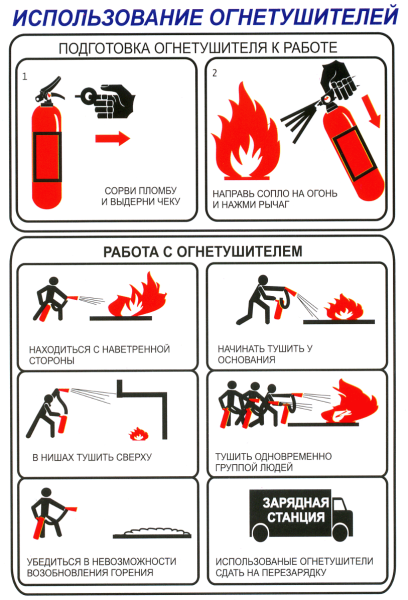 ИСПОЛЬЗОВАНИЕ ОГНЕТУШИТЕЛЕЙ

ПОДГОТОВКА ОГНЕТУШИТЕЛЯ К РАБОТЕ

1

СОРВИ ПЛОМБУ И ВЫДЕРНИ ЧЕКУ

2

НАПРАВЬ СОПЛО НА ОГОНЬ И НАЖМИ РЫЧАГ

РАБОТА С ОГНЕТУШИТЕЛЕМ

НАХОДИТЬСЯ С НАВЕТРЕННОЙ СТОРОНЫ

НАЧИНАТЬ ТУШИТЬ У ОСНОВАНИЯ

В НИШАХ ТУШИТЬ СВЕРХУ

ТУШИТЬ ОДНОВРЕМЕННО ГРУППОЙ ЛЮДЕЙ

УБЕДИТЬСЯ В НЕВОЗМОЖНОСТИ ВОЗОБНОВЛЕНИЯ ГОРЕНИЯ

ЗАРЯДНАЯ СТАНЦИЯ

ИСПОЛЬЗОВАНЫЕ ОГНЕТУШИТЕЛИ СДАТЬ НА ПЕРЕЗАРЯДКУ