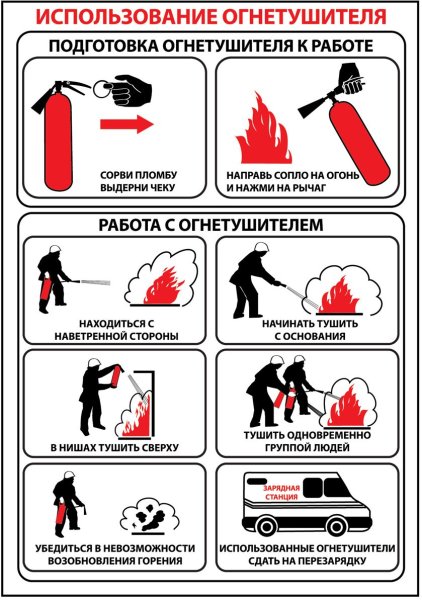 ИСПОЛЬЗОВАНИЕ ОГНЕТУШИТЕЛЯ

ПОДГОТОВКА ОГНЕТУШИТЕЛЯ К РАБОТЕ

СОРВИ ПЛОМБУ
ВЫДЕРНИ ЧЕКУ

НАПРАВЬ СОПЛО НА ОГОНЬ
И НАЖМИ НА РЫЧАГ

РАБОТА С ОГНЕТУШИТЕЛЕМ

НАХОДИТЬСЯ С
НАВЕТРЕННОЙ СТОРОНЫ

НАЧИНАТЬ ТУШИТЬ
С ОСНОВАНИЯ

В НИШАХ ТУШИТЬ СВЕРХУ

ТУШИТЬ ОДНОВРЕМЕННО
ГРУППОЙ ЛЮДЕЙ

УБЕДИТЬСЯ В НЕВОЗМОЖНОСТИ
ВОЗОБНОВЛЕНИЯ ГОРЕНИЯ

ЗАРЯДНАЯ
СТАНЦИЯ

ИСПОЛЬЗОВАННЫЕ ОГНЕТУШИТЕЛИ
СДАТЬ НА ПЕРЕЗАРЯДКУ