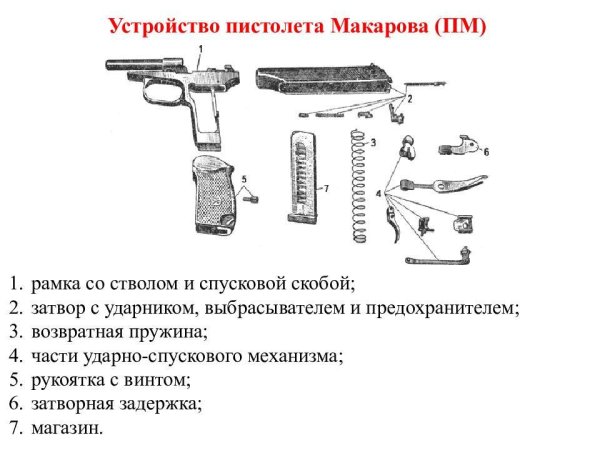 Устройство пистолета Макарова (ПМ)

1

2

3

6

5

7

4

1. рамка со стволом и спусковой скобой;
2. затвор с ударником, выбрасывателем и предохранителем;
3. возвратная пружина;
4. части ударно-спускового механизма;
5. рукоятка с винтом;
6. затворная задержка;
7. магазин.