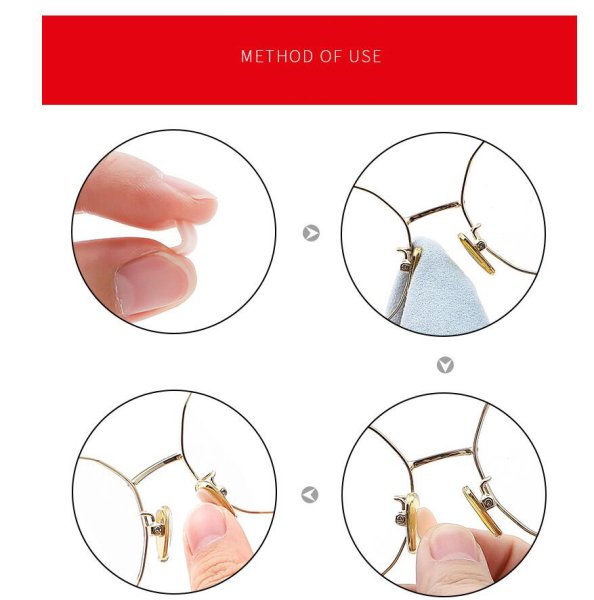 METHOD OF USE