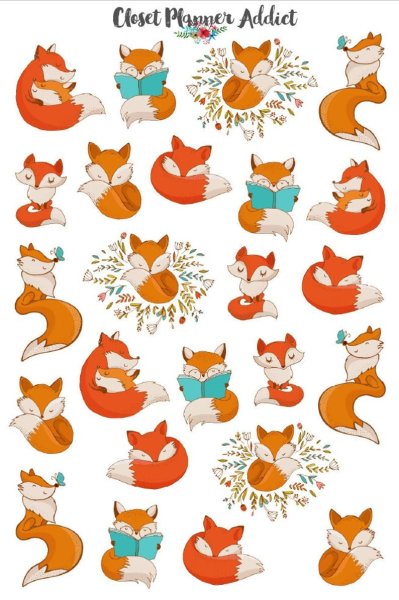 Closet Planner Addict