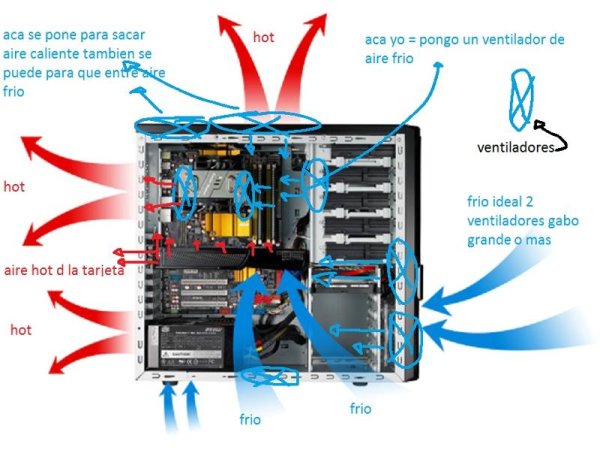 aca se pone para sacar aire caliente tambien se puede para que entre aire frio

hot

aca yo = pongo un ventilador de aire frio

ventiladores

hot

frio ideal 2 ventiladores gabo grande o mas

aire hot d la tarjeta

hot

frio

frio