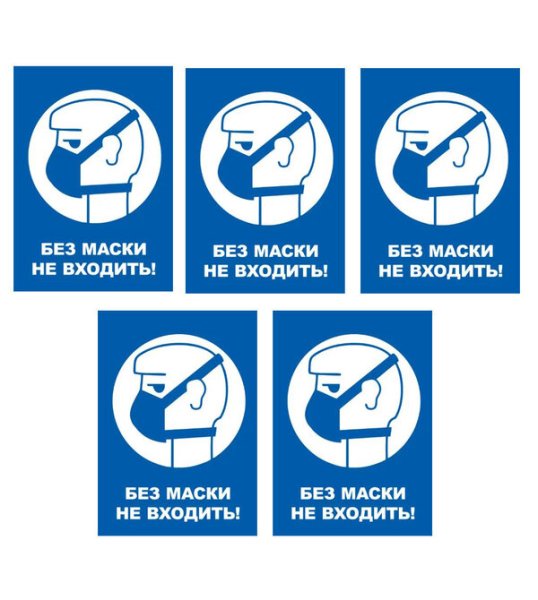 БЕЗ МАСКИ
НЕ ВХОДИТЬ!

БЕЗ МАСКИ
НЕ ВХОДИТЬ!

БЕЗ МАСКИ
НЕ ВХОДИТЬ!

БЕЗ МАСКИ
НЕ ВХОДИТЬ!

БЕЗ МАСКИ
НЕ ВХОДИТЬ!