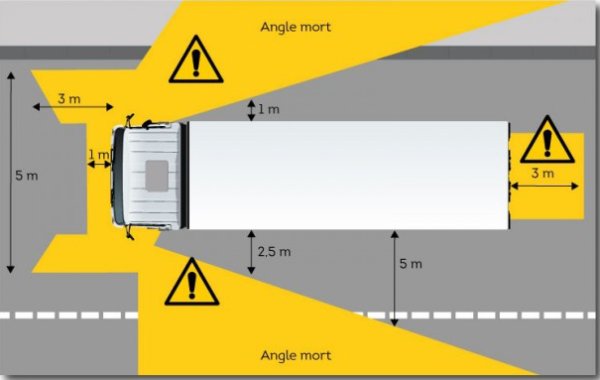 Angle mort

3 m

1 m

1 m

5 m

3 m

2,5 m

5 m

Angle mort