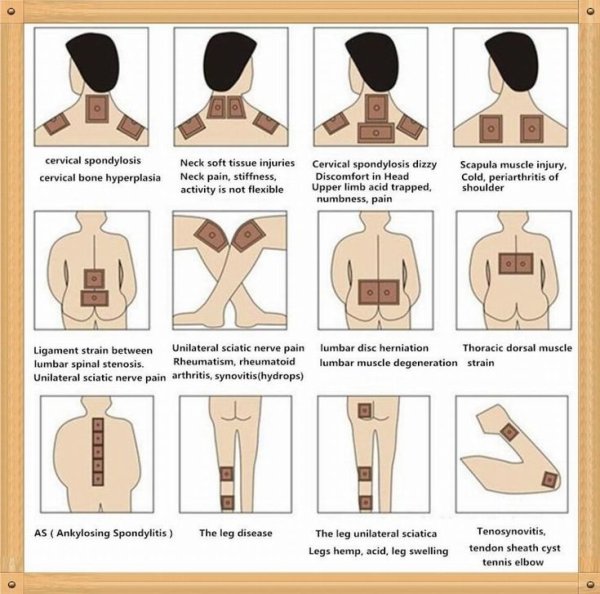 cervical spondylosis
cervical bone hyperplasia

Neck soft tissue injuries
Neck pain, stiffness, activity is not flexible

Cervical spondylosis dizzy
Discomfort in Head
Upper limb acid trapped, numbness, pain

Scapula muscle injury, Cold, periarthritis of shoulder

Ligament strain between lumbar spinal stenosis.
Unilateral sciatic nerve pain

Unilateral sciatic nerve pain
Rheumatism, rheumatoid arthritis, synovitis(hydrops)

lumbar disc herniation
lumbar muscle degeneration

Thoracic dorsal muscle strain

AS ( Ankylosing Spondylitis )

The leg disease

The leg unilateral sciatica
Legs hemp, acid, leg swelling

Tenosynovitis,
tendon sheath cyst
tennis elbow