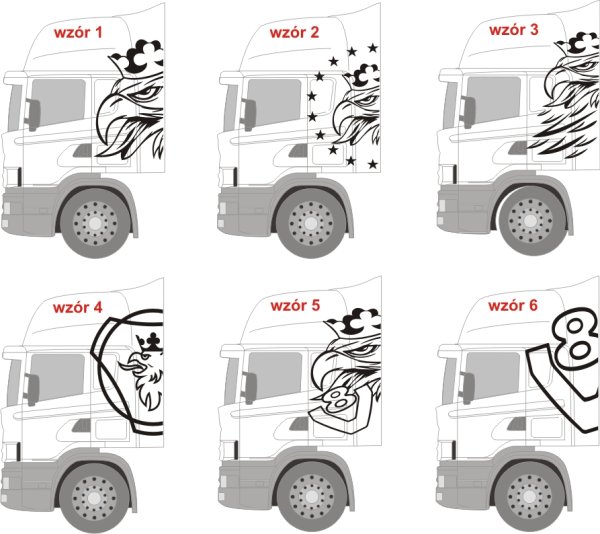 wzór 1

wzór 2

wzór 3

wzór 4

wzór 5

8

wzór 6

8