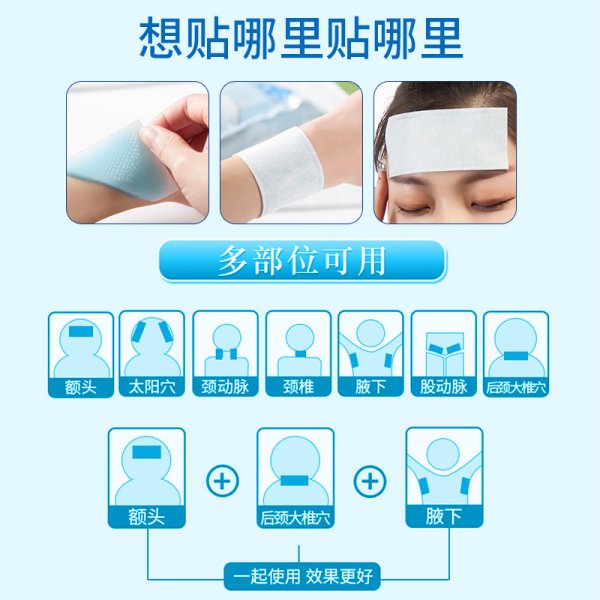 想贴哪里贴哪里

多部位可用

额头 太阳穴 颈动脉 颈椎 腋下 股动脉 后颈大椎穴

额头 + 后颈大椎穴 + 腋下

一起使用 效果更好