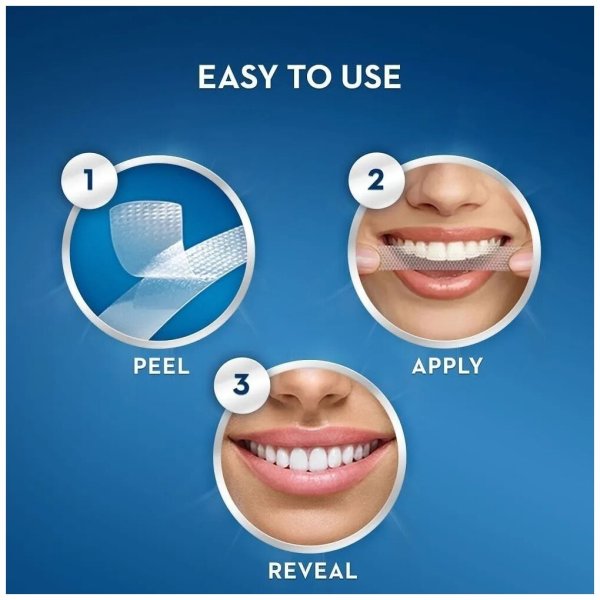 EASY TO USE

1

PEEL

2

APPLY

3

REVEAL