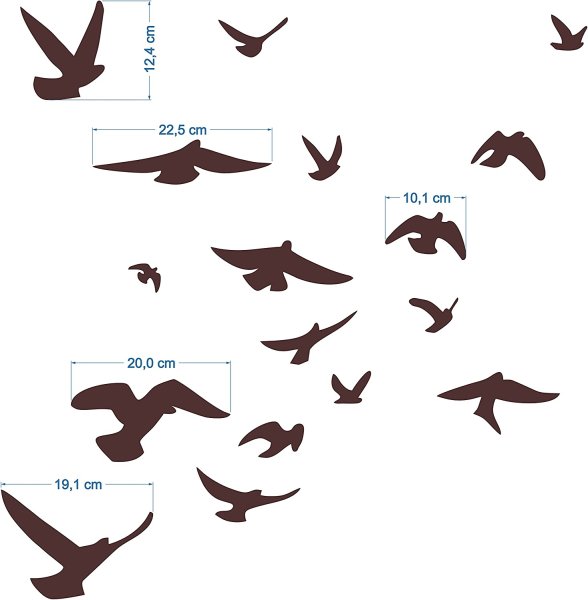 12,4 cm

22,5 cm

10,1 cm

20,0 cm

19,1 cm