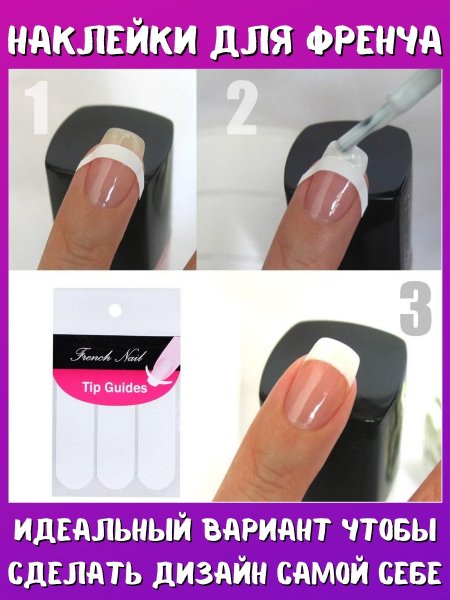 НАКЛЕЙКИ ДЛЯ ФРЕНЧА

1

2

French Nail

Tip Guides

3

ИДЕАЛЬНЫЙ ВАРИАНТ ЧТОБЫ СДЕЛАТЬ ДИЗАЙН САМОЙ СЕБЕ