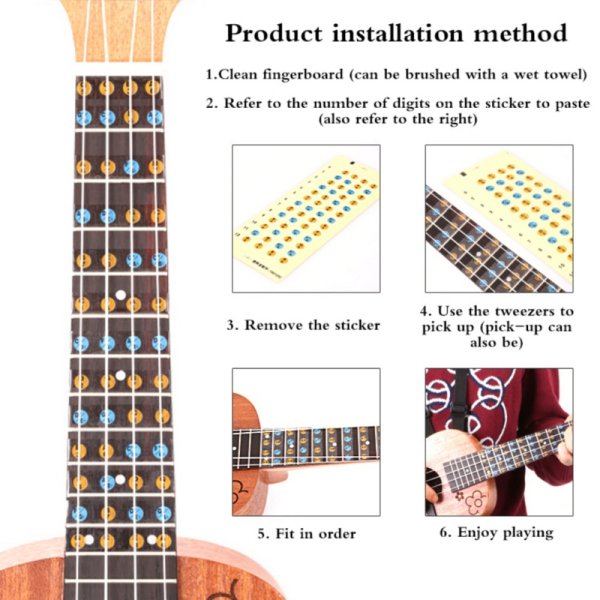 Product installation method

1.Clean fingerboard (can be brushed with a wet towel)

2. Refer to the number of digits on the sticker to paste (also refer to the right)

3. Remove the sticker

4. Use the tweezers to pick up (pick-up can also be)

5. Fit in order

6. Enjoy playing