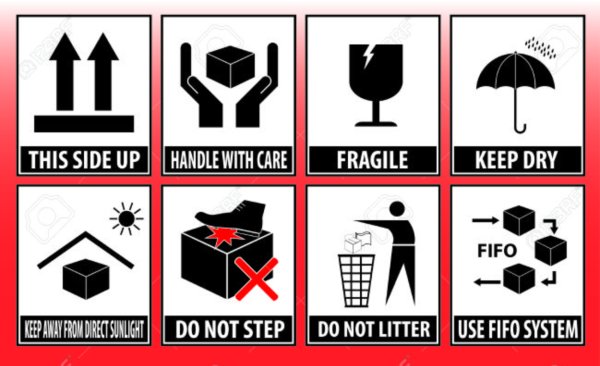 THIS SIDE UP

HANDLE WITH CARE

FRAGILE

KEEP DRY

KEEP AWAY FROM DIRECT SUNLIGHT

DO NOT STEP

DO NOT LITTER

FIFO

USE FIFO SYSTEM