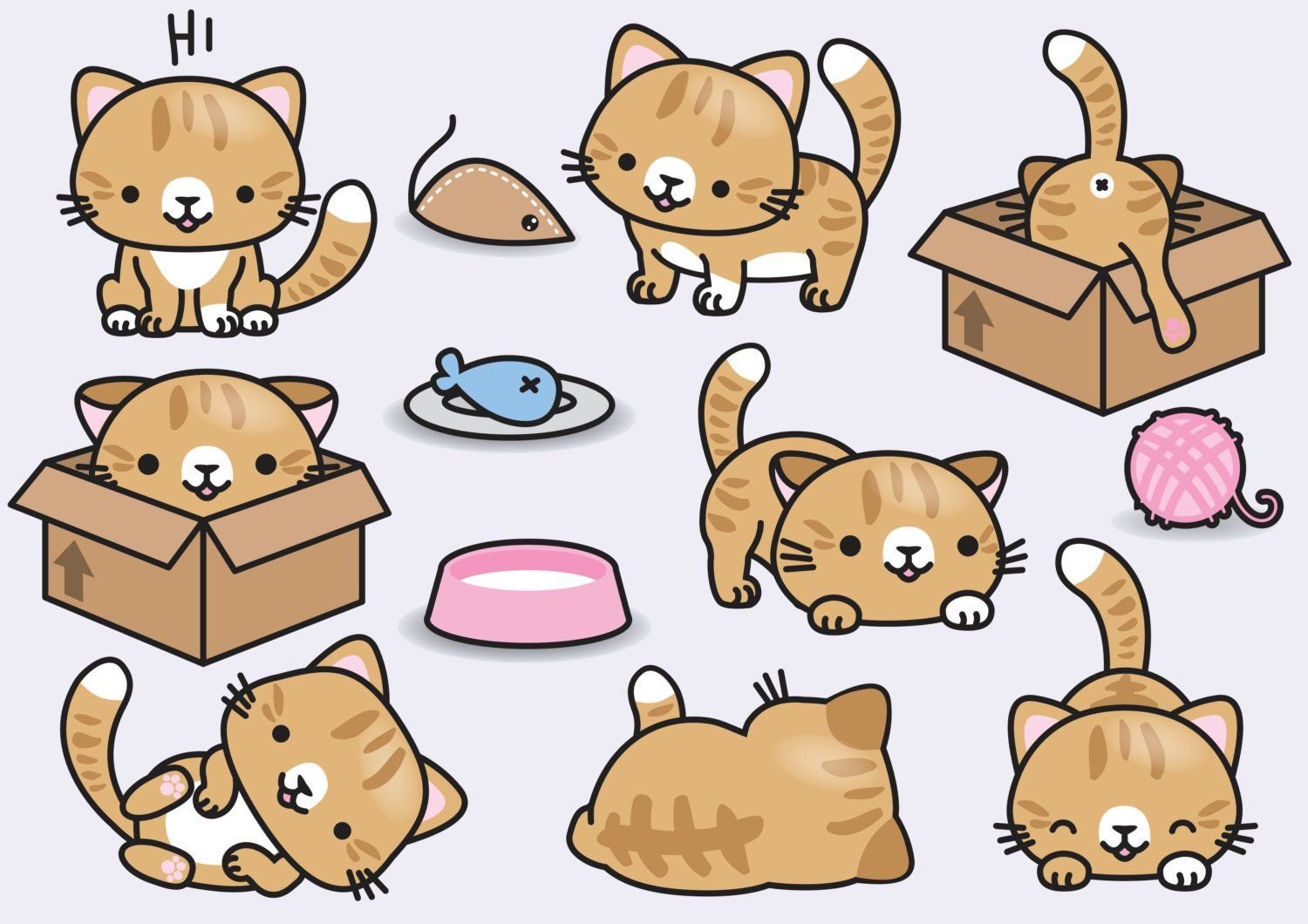 HI