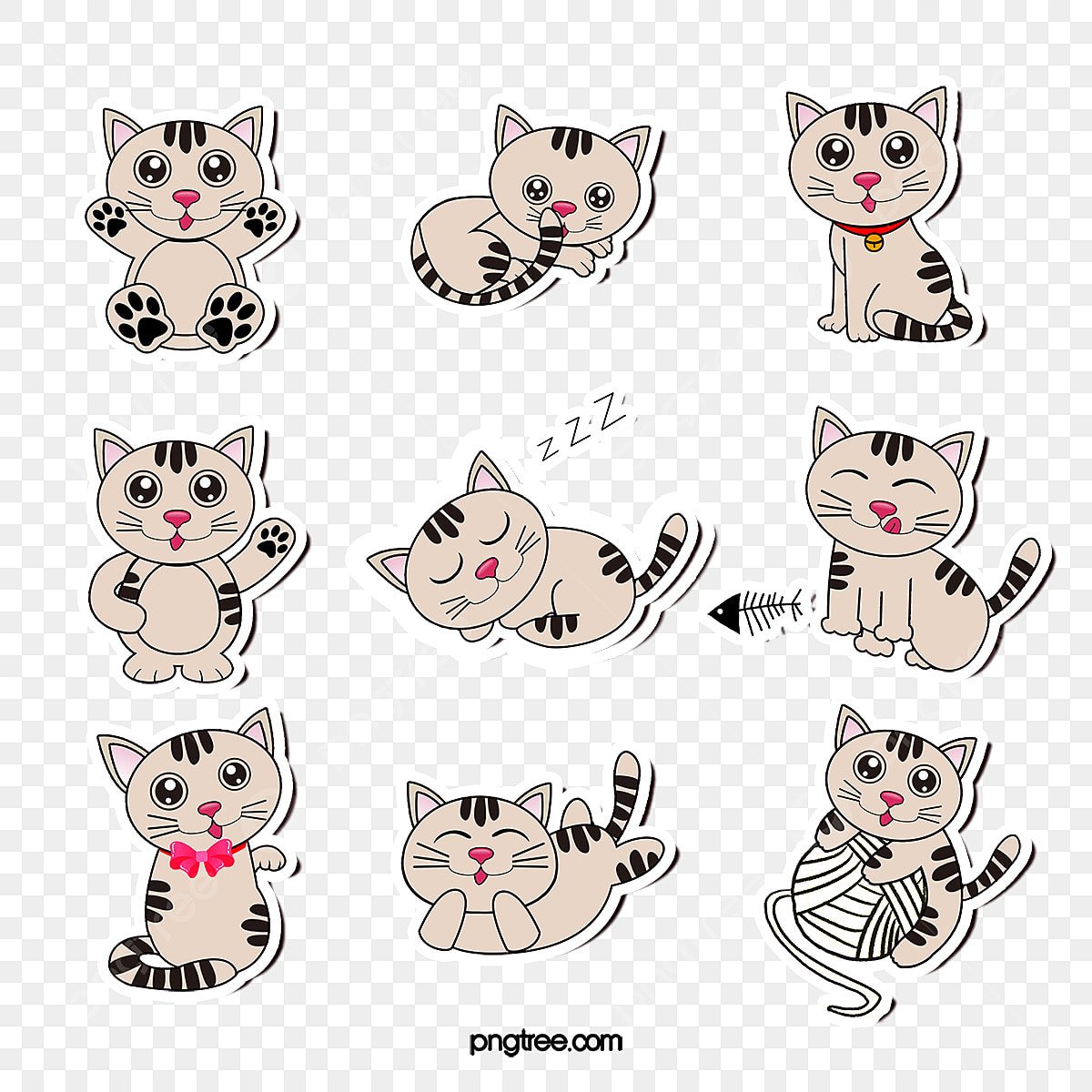 z z Z

pngtree.com