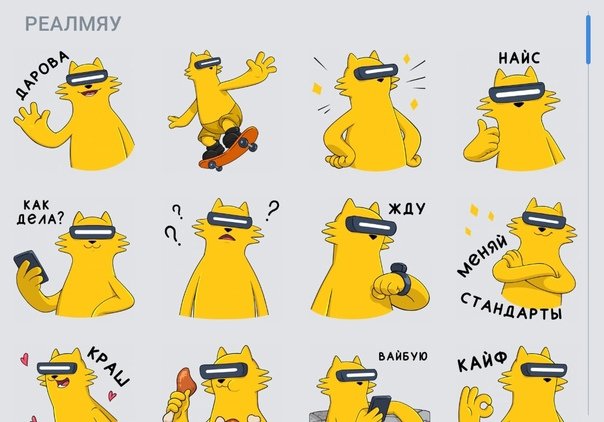 РЕАЛМЯУ

ДАРОВА

НАЙС

КАК ДЕЛА?

? ? ?

ЖДУ

МЕНЯЙ СТАНДАРТЫ

КРАШ

ВАЙБУЮ

КАЙФ