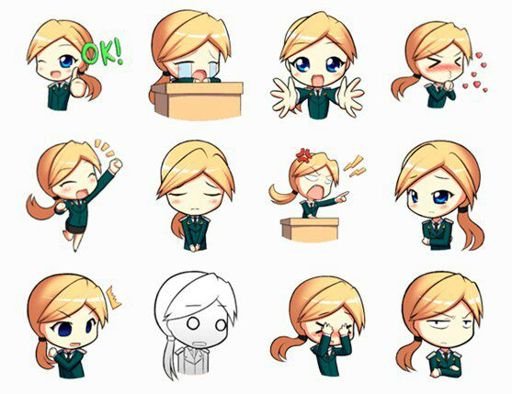 OK!