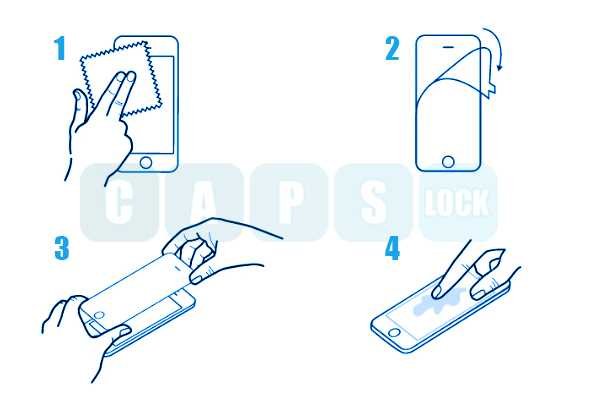 1

2

C A P S LOCK

3

4