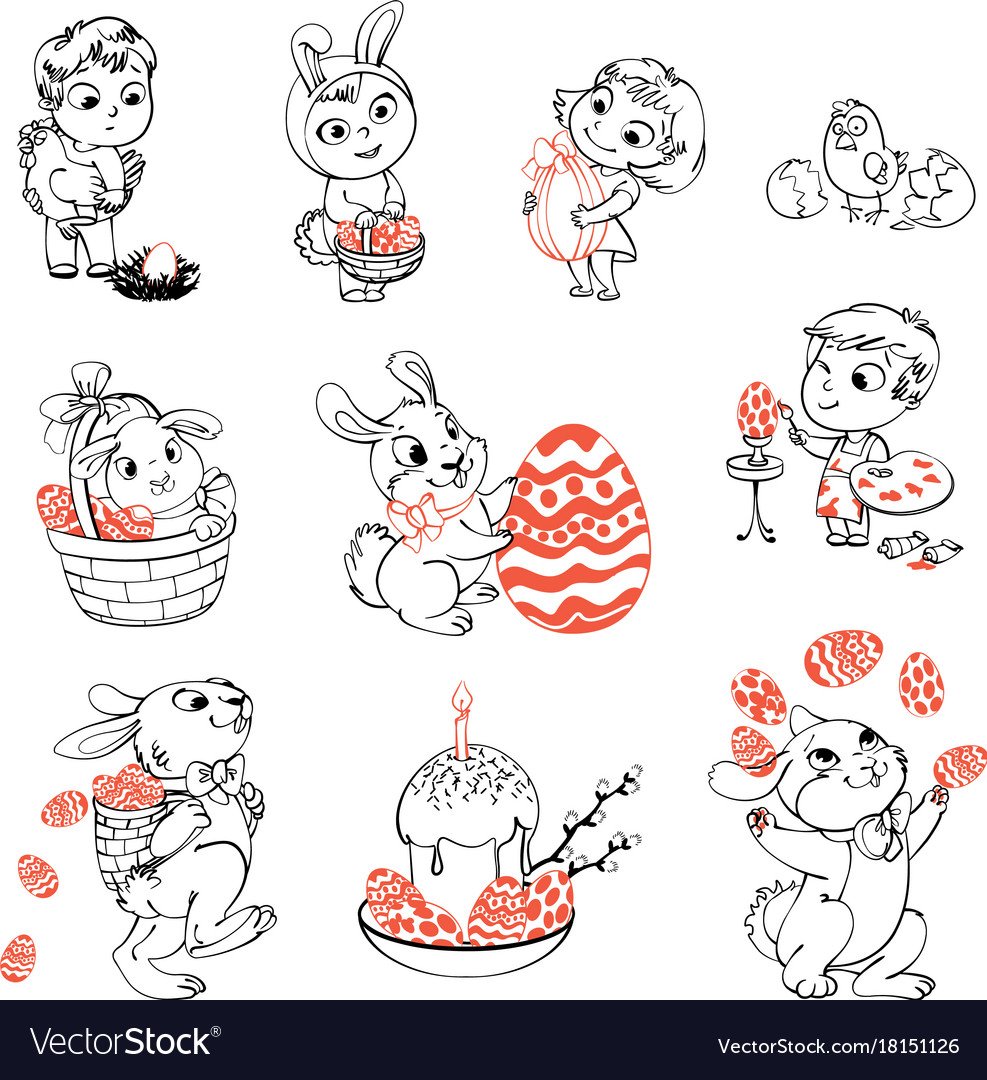 VectorStock®

VectorStock.com/18151126