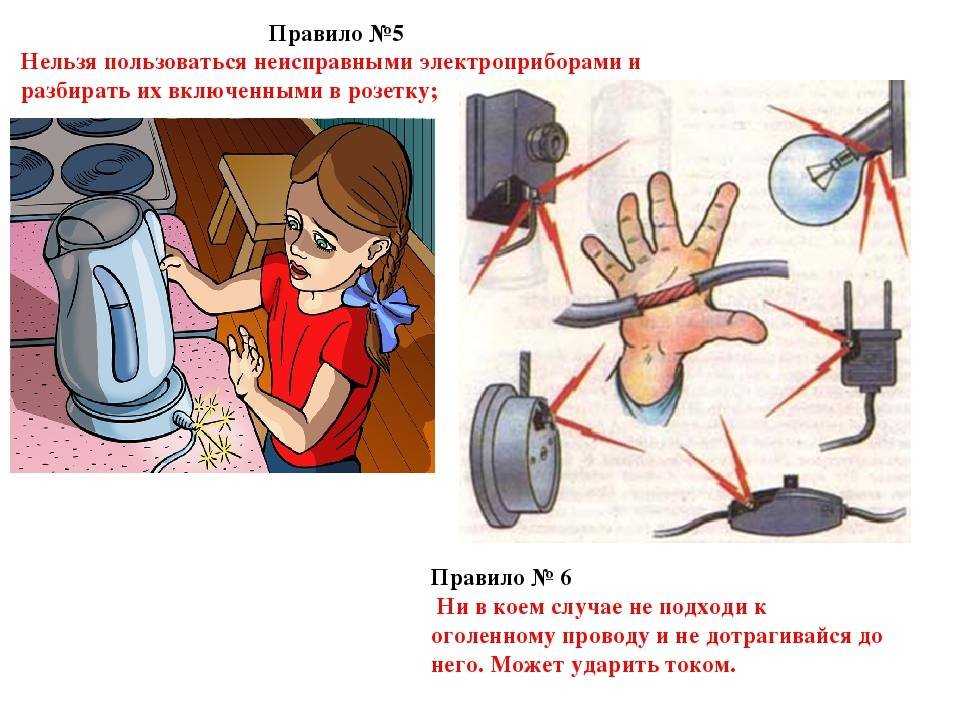 Правило №5
Нельзя пользоваться неисправными электроприборами и разбирать их включенными в розетку;

Правило № 6
Ни в коем случае не подходи к оголенному проводу и не дотрагивайся до него. Может ударить током.