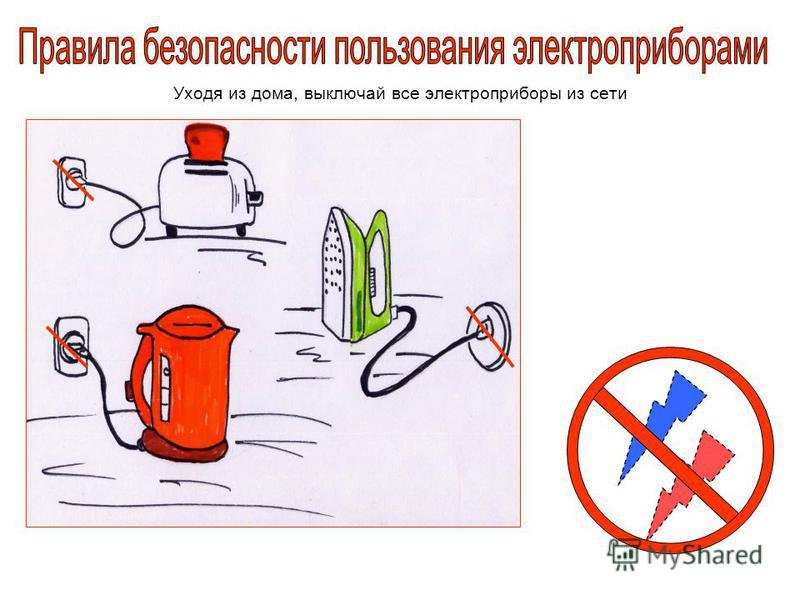 Правила безопасности пользования электроприборами

Уходя из дома, выключай все электроприборы из сети

MyShared