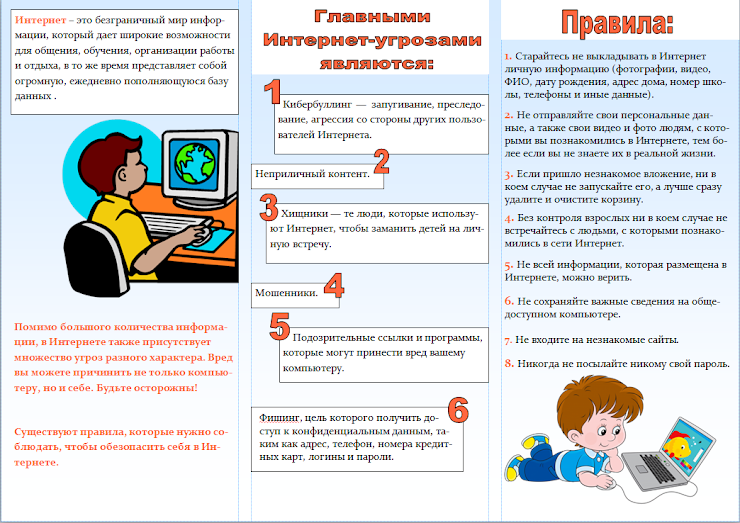 Интернет – это безграничный мир информации, который дает широкие возможности для общения, обучения, организации работы и отдыха, в то же время представляет собой огромную, ежедневно пополняющуюся базу данных .

Помимо большого количества информации, в Интернете также присутствует множество угроз разного характера. Вред вы можете причинить не только компьютеру, но и себе. Будьте осторожны!

Существуют правила, которые нужно соблюдать, чтобы обезопасить себя в Интернете.

Главными Интернет-угрозами являются:

1 Кибербуллинг — запугивание, преследование, агрессия со стороны других пользователей Интернета.

2 Неприличный контент.

3 Хищники — те люди, которые используют Интернет, чтобы заманить детей на личную встречу.

4 Мошенники.

5 Подозрительные ссылки и программы, которые могут принести вред вашему компьютеру.

6 Фишинг, цель которого получить доступ к конфиденциальным данным, таким как адрес, телефон, номера кредитных карт, логины и пароли.

Правила:

1. Старайтесь не выкладывать в Интернет личную информацию (фотографии, видео, ФИО, дату рождения, адрес дома, номер школы, телефоны и иные данные).

2. Не отправляйте свои персональные данные, а также свои видео и фото людям, с которыми вы познакомились в Интернете, тем более если вы не знаете их в реальной жизни.

3. Если пришло незнакомое вложение, ни в коем случае не запускайте его, а лучше сразу удалите и очистите корзину.

4. Без контроля взрослых ни в коем случае не встречайтесь с людьми, с которыми познакомились в сети Интернет.

5. Не всей информации, которая размещена в Интернете, можно верить.

6. Не сохраняйте важные сведения на общедоступном компьютере.

7. Не входите на незнакомые сайты.

8. Никогда не посылайте никому свой пароль.