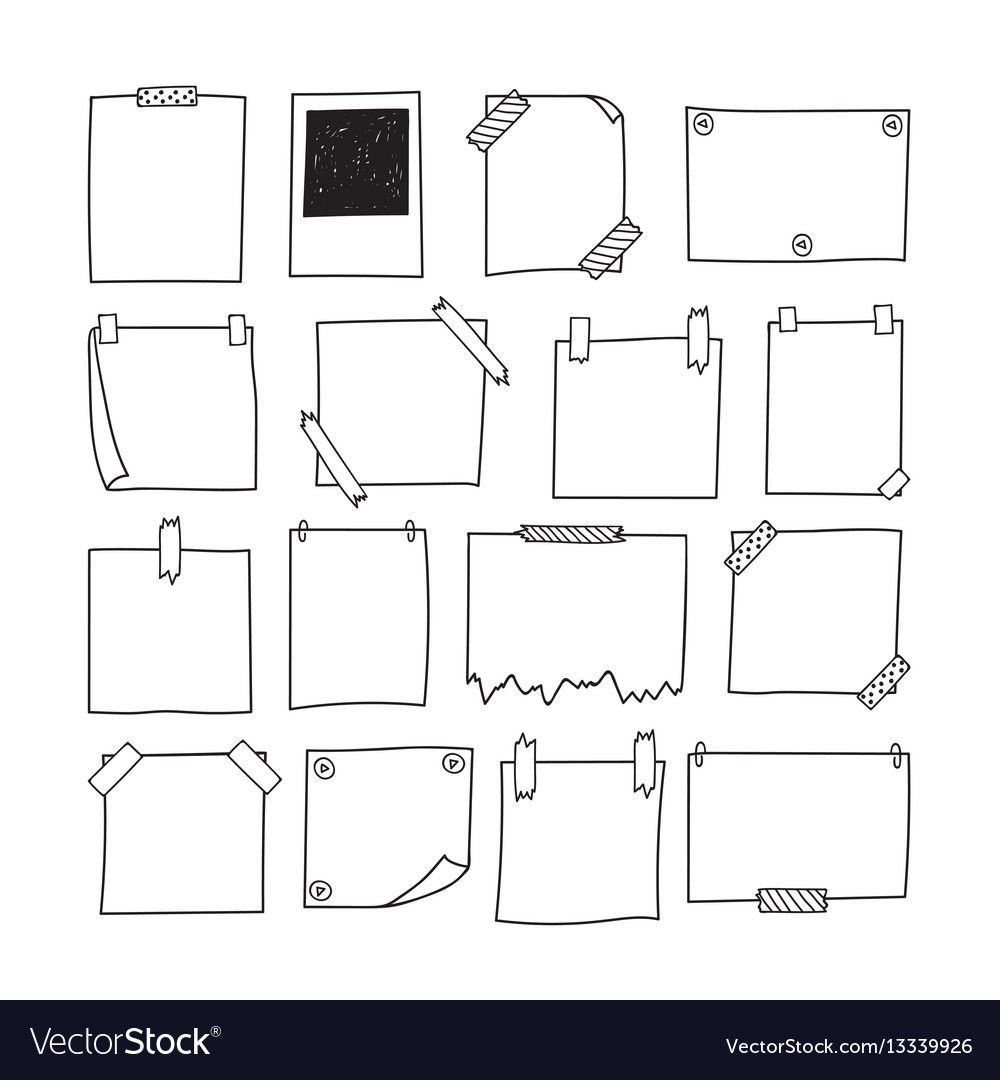 VectorStock®

VectorStock.com/13339926