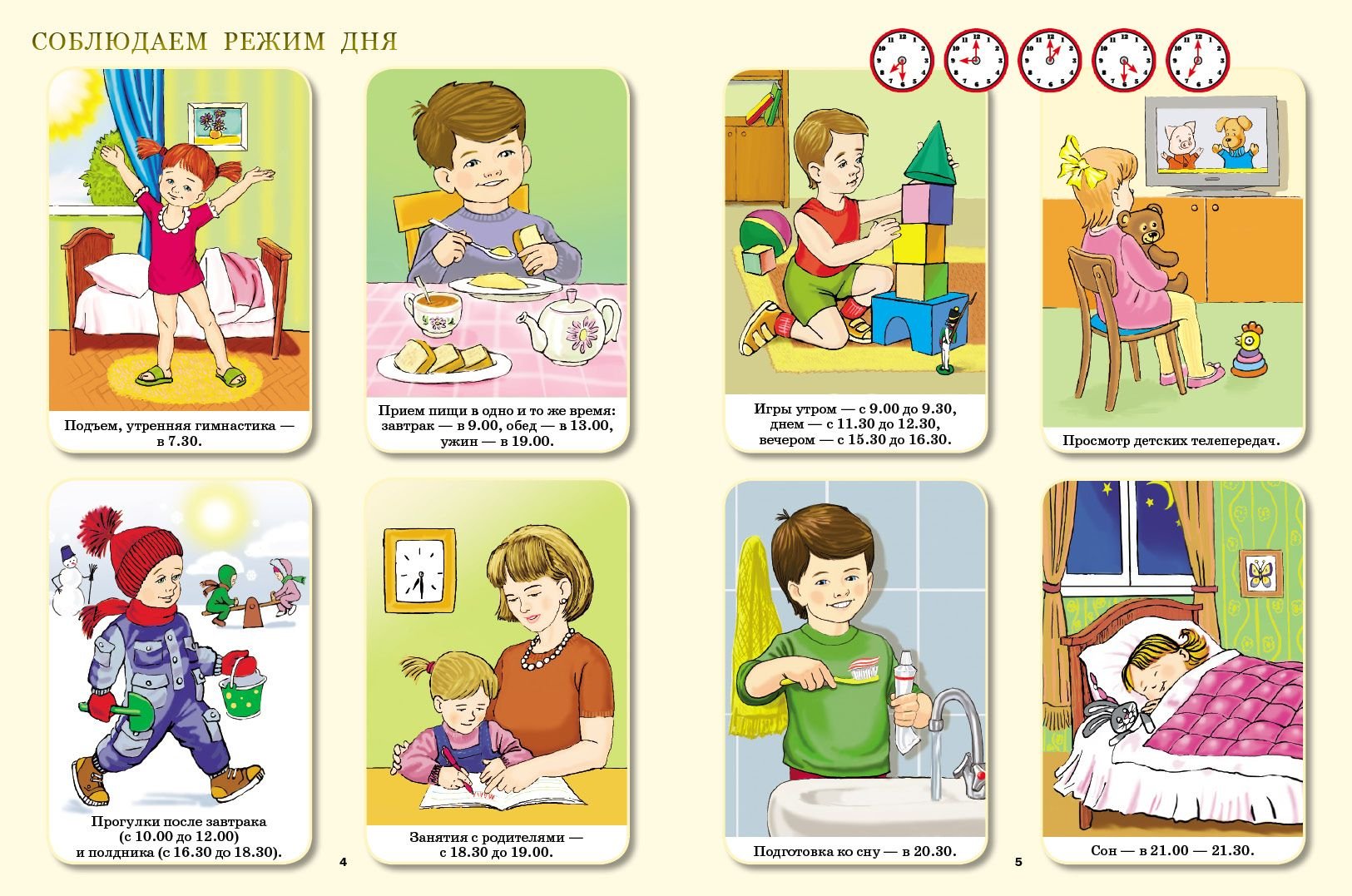 СОБЛЮДАЕМ РЕЖИМ ДНЯ

Подъем, утренняя гимнастика — в 7.30.

Прием пищи в одно и то же время: завтрак — в 9.00, обед — в 13.00, ужин — в 19.00.

Прогулки после завтрака (с 10.00 до 12.00) и полдника (с 16.30 до 18.30).

Занятия с родителями — с 18.30 до 19.00.

4

Игры утром — с 9.00 до 9.30, днем — с 11.30 до 12.30, вечером — с 15.30 до 16.30.

Просмотр детских телепередач.

Подготовка ко сну — в 20.30.

Сон — в 21.00 — 21.30.

5