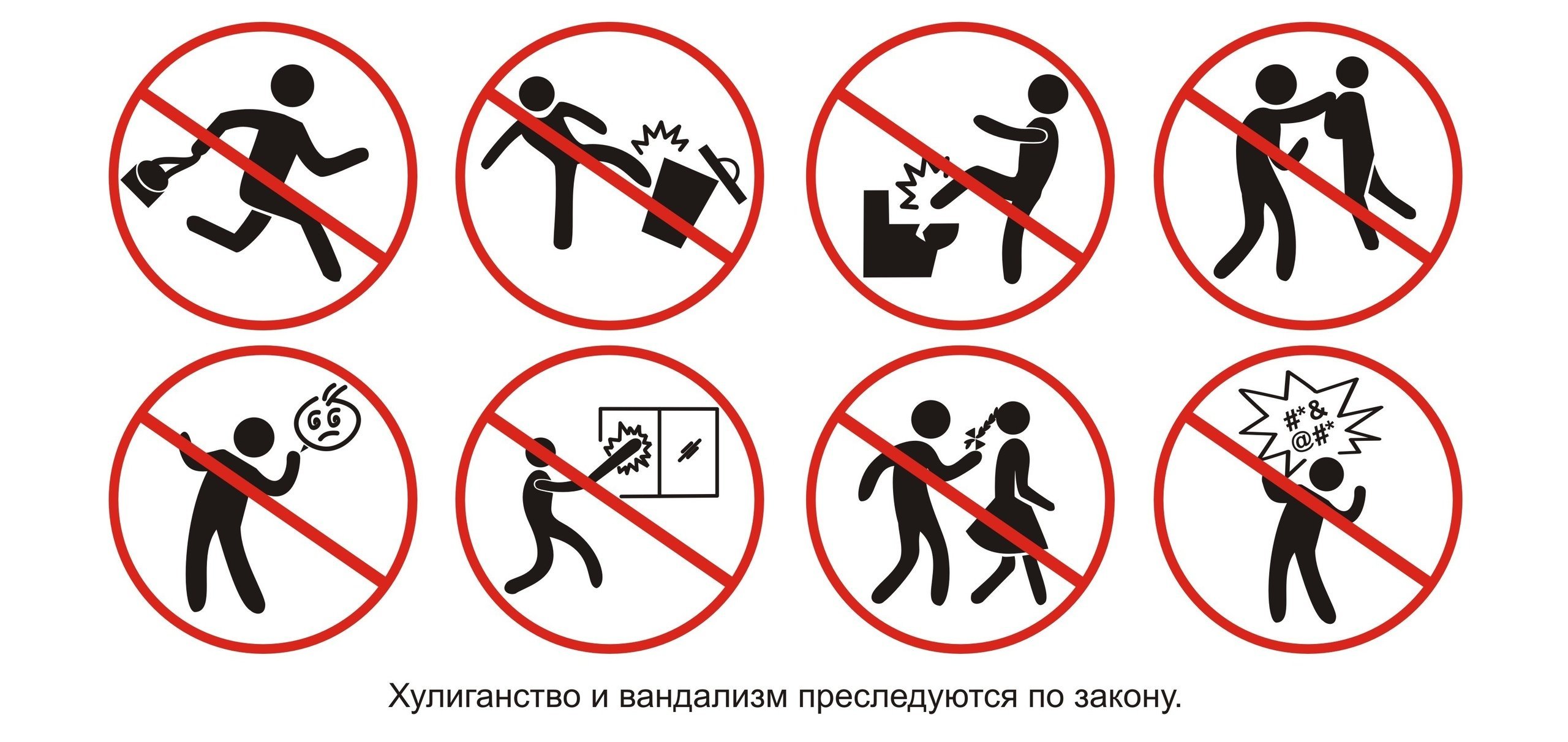 #*&
@#*

Хулиганство и вандализм преследуются по закону.