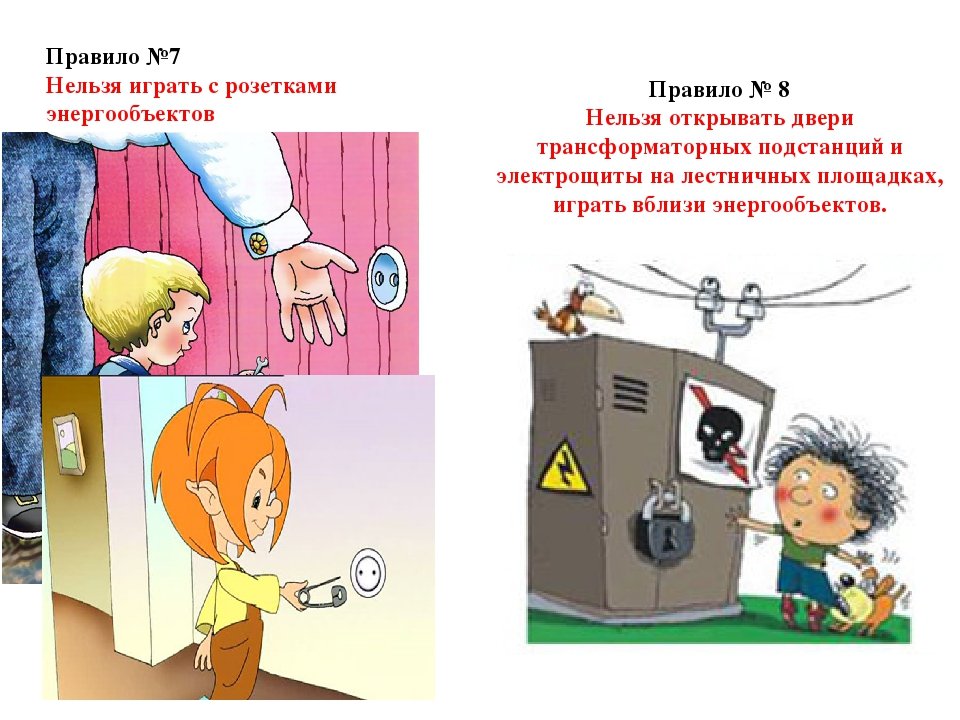 Правило №7
Нельзя играть с розетками энергообъектов

Правило № 8
Нельзя открывать двери трансформаторных подстанций и электрощиты на лестничных площадках, играть вблизи энергообъектов.