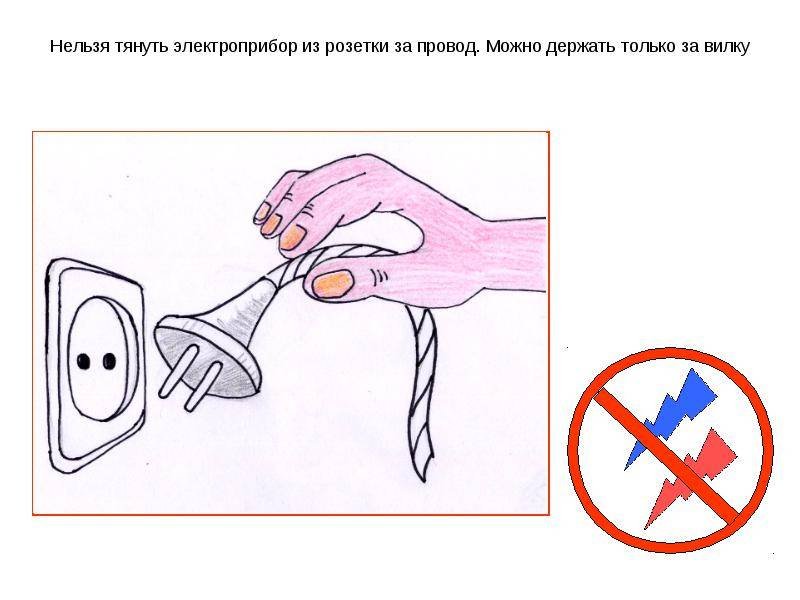 Нельзя тянуть электроприбор из розетки за провод. Можно держать только за вилку