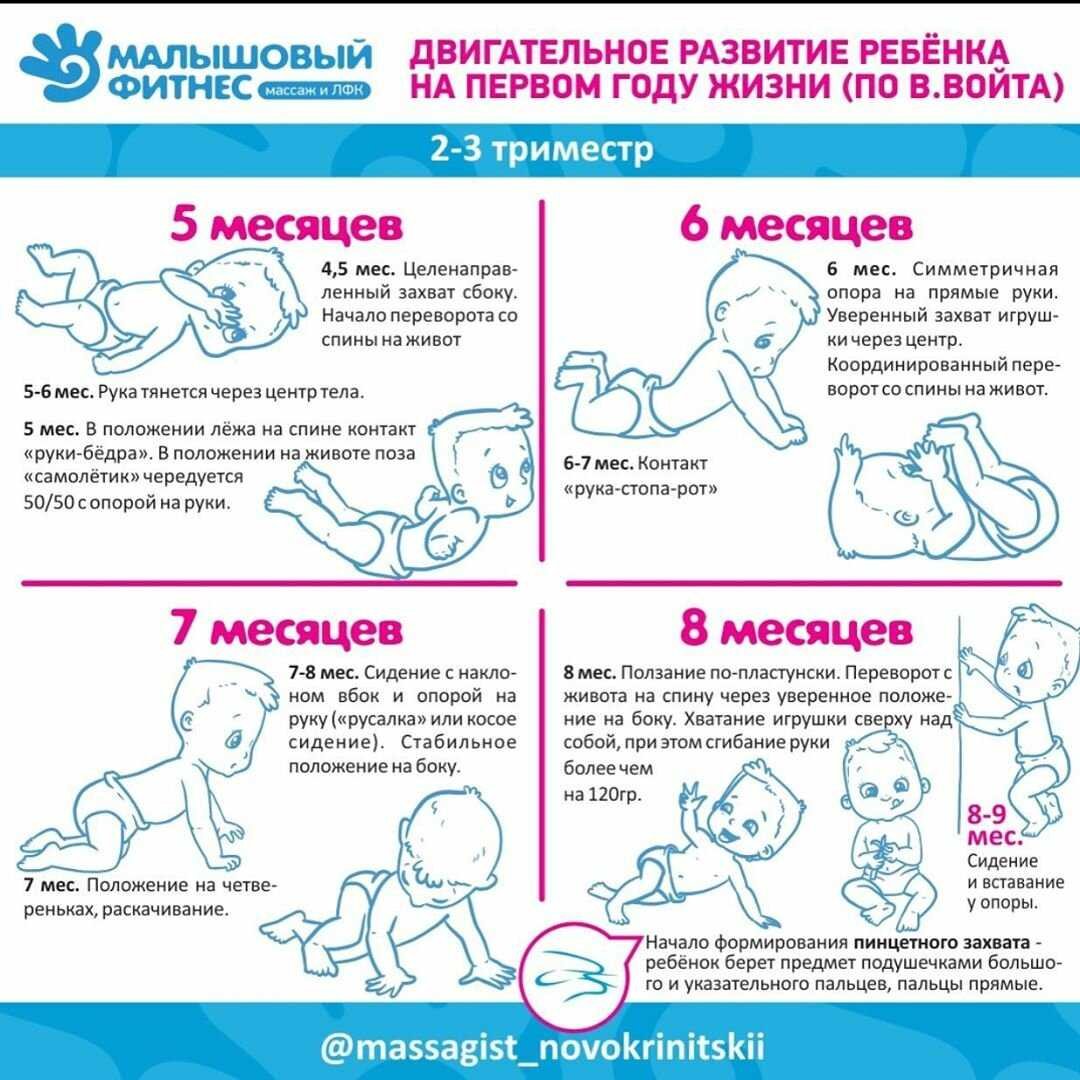 МАЛЫШОВЫЙ ФИТНЕС массаж и ЛФК

ДВИГАТЕЛЬНОЕ РАЗВИТИЕ РЕБЁНКА НА ПЕРВОМ ГОДУ ЖИЗНИ (ПО В.ВОЙТА)

2-3 триместр

5 месяцев

4,5 мес. Целенаправленный захват сбоку. Начало переворота со спины на живот

5-6 мес. Рука тянется через центр тела.

5 мес. В положении лёжа на спине контакт «руки-бёдра». В положении на животе поза «самолётик» чередуется 50/50 с опорой на руки.

6 месяцев

6 мес. Симметричная опора на прямые руки. Уверенный захват игрушки через центр. Координированный переворот со спины на живот.

6-7 мес. Контакт «рука-стопа-рот»

7 месяцев

7-8 мес. Сидение с наклоном вбок и опорой на руку («русалка» или косое сидение). Стабильное положение на боку.

7 мес. Положение на четвереньках, раскачивание.

8 месяцев

8 мес. Ползание по-пластунски. Переворот с живота на спину через уверенное положение на боку. Хватание игрушки сверху над собой, при этом сгибание руки более чем на 120гр.

8-9 мес.
Сидение и вставание у опоры.

Начало формирования пинцетного захвата - ребёнок берет предмет подушечками большого и указательного пальцев, пальцы прямые.

@massagist_novokrinitskii