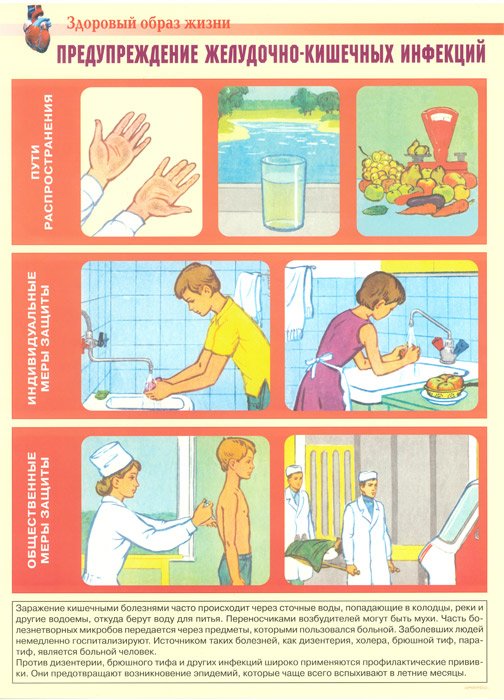 Здоровый образ жизни

ПРЕДУПРЕЖДЕНИЕ ЖЕЛУДОЧНО-КИШЕЧНЫХ ИНФЕКЦИЙ

ПУТИ РАСПРОСТРАНЕНИЯ

ИНДИВИДУАЛЬНЫЕ МЕРЫ ЗАЩИТЫ

ОБЩЕСТВЕННЫЕ МЕРЫ ЗАЩИТЫ

Заражение кишечными болезнями часто происходит через сточные воды, попадающие в колодцы, реки и другие водоемы, откуда берут воду для питья. Переносчиками возбудителей могут быть мухи. Часть болезнетворных микробов передается через предметы, которыми пользовался больной. Заболевших людей немедленно госпитализируют. Источником таких болезней, как дизентерия, холера, брюшной тиф, паратиф, является больной человек.
Против дизентерии, брюшного тифа и других инфекций широко применяются профилактические прививки. Они предотвращают возникновение эпидемий, которые чаще всего вспыхивают в летние месяцы.