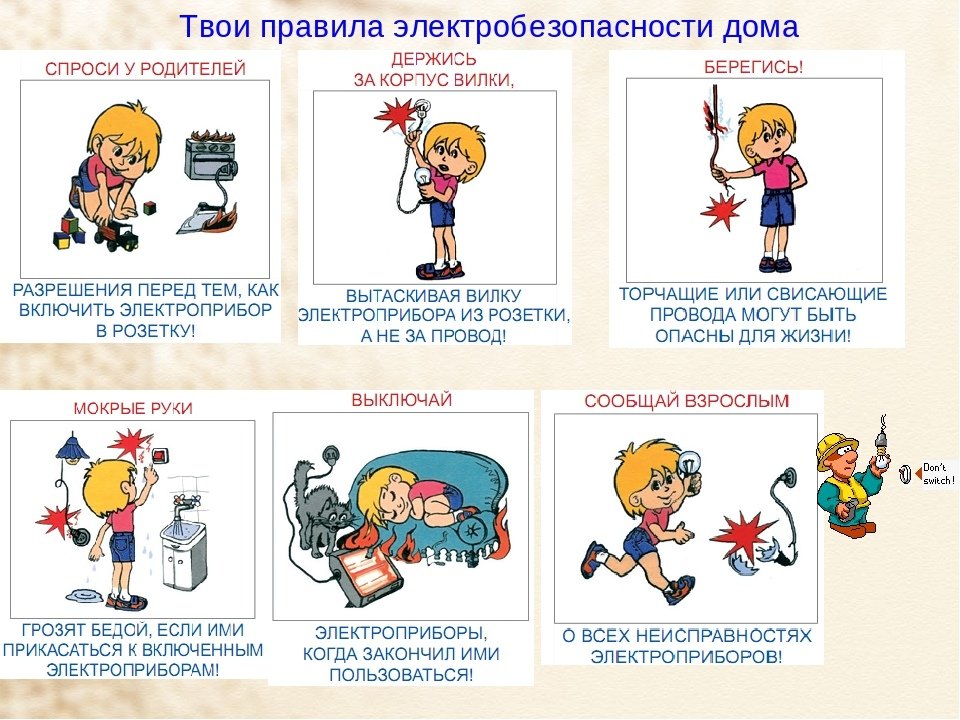 Твои правила электробезопасности дома

СПРОСИ У РОДИТЕЛЕЙ

РАЗРЕШЕНИЯ ПЕРЕД ТЕМ, КАК ВКЛЮЧИТЬ ЭЛЕКТРОПРИБОР В РОЗЕТКУ!

ДЕРЖИСЬ ЗА КОРПУС ВИЛКИ,

ВЫТАСКИВАЯ ВИЛКУ ЭЛЕКТРОПРИБОРА ИЗ РОЗЕТКИ, А НЕ ЗА ПРОВОД!

БЕРЕГИСЬ!

ТОРЧАЩИЕ ИЛИ СВИСАЮЩИЕ ПРОВОДА МОГУТ БЫТЬ ОПАСНЫ ДЛЯ ЖИЗНИ!

МОКРЫЕ РУКИ

ГРОЗЯТ БЕДОЙ, ЕСЛИ ИМИ ПРИКАСАТЬСЯ К ВКЛЮЧЕННЫМ ЭЛЕКТРОПРИБОРАМ!

ВЫКЛЮЧАЙ

ЭЛЕКТРОПРИБОРЫ, КОГДА ЗАКОНЧИЛ ИМИ ПОЛЬЗОВАТЬСЯ!

СООБЩАЙ ВЗРОСЛЫМ

О ВСЕХ НЕИСПРАВНОСТЯХ ЭЛЕКТРОПРИБОРОВ!

Don't switch!