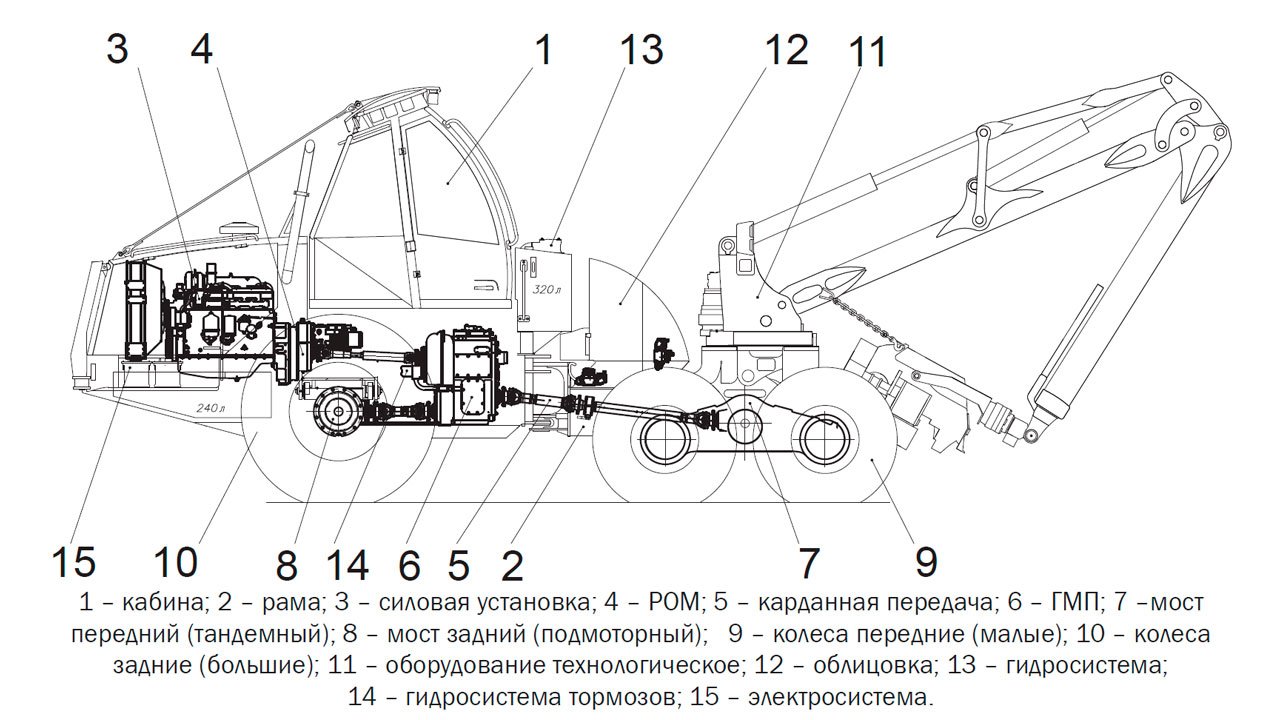 3
4
1
13
12
11
320 л
240 л
15
10
8
14
6
5
2
7
9

1 – кабина; 2 – рама; 3 – силовая установка; 4 – РОМ; 5 – карданная передача; 6 – ГМП; 7 –мост передний (тандемный); 8 – мост задний (подмоторный); 9 – колеса передние (малые); 10 – колеса задние (большие); 11 – оборудование технологическое; 12 – облицовка; 13 – гидросистема; 14 – гидросистема тормозов; 15 – электросистема.