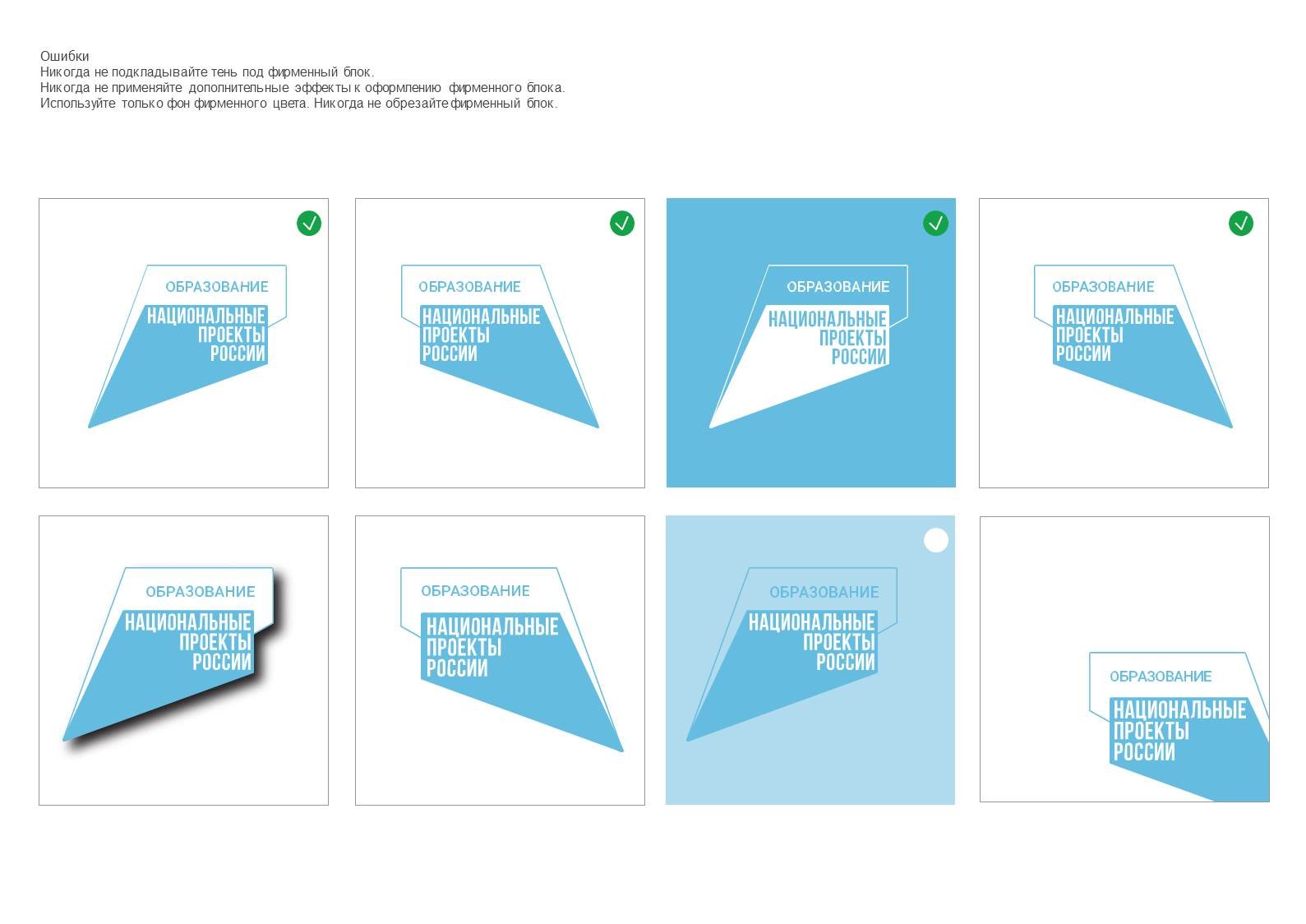 Ошибки
Никогда не подкладывайте тень под фирменный блок.
Никогда не применяйте дополнительные эффекты к оформлению фирменного блока.
Используйте только фон фирменного цвета. Никогда не обрезайте фирменный блок.

ОБРАЗОВАНИЕ
НАЦИОНАЛЬНЫЕ ПРОЕКТЫ РОССИИ

ОБРАЗОВАНИЕ
НАЦИОНАЛЬНЫЕ ПРОЕКТЫ РОССИИ

ОБРАЗОВАНИЕ
НАЦИОНАЛЬНЫЕ ПРОЕКТЫ РОССИИ

ОБРАЗОВАНИЕ
НАЦИОНАЛЬНЫЕ ПРОЕКТЫ РОССИИ

ОБРАЗОВАНИЕ
НАЦИОНАЛЬНЫЕ ПРОЕКТЫ РОССИИ

ОБРАЗОВАНИЕ
НАЦИОНАЛЬНЫЕ ПРОЕКТЫ РОССИИ

ОБРАЗОВАНИЕ
НАЦИОНАЛЬНЫЕ ПРОЕКТЫ РОССИИ

ОБРАЗОВАНИЕ
НАЦИОНАЛЬНЫЕ ПРОЕКТЫ РОССИИ