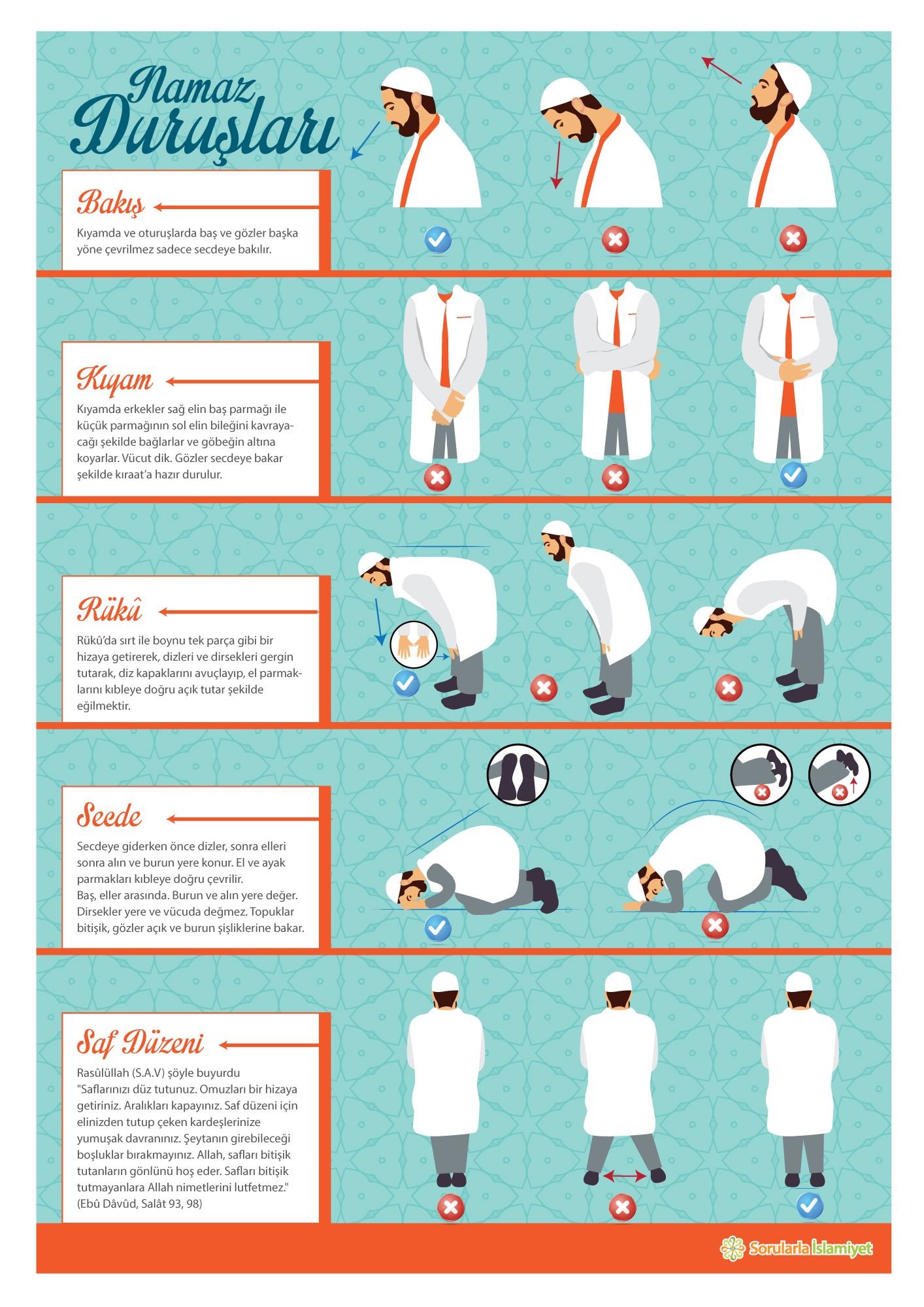 Namaz Duruşları

Bakış

Kıyamda ve oturuşlarda baş ve gözler başka yöne çevrilmez sadece secdeye bakılır.

Kıyam

Kıyamda erkekler sağ elin baş parmağı ile küçük parmağının sol elin bileğini kavrayacağı şekilde bağlarlar ve göbeğin altına koyarlar. Vücut dik. Gözler secdeye bakar şekilde kıraat'a hazır durulur.

Rükû

Rükû'da sırt ile boynu tek parça gibi bir hizaya getirerek, dizleri ve dirsekleri gergin tutarak, diz kapaklarını avuçlayıp, el parmaklarını kıbleye doğru açık tutar şekilde eğilmektir.

Secde

Secdeye giderken önce dizler, sonra elleri sonra alın ve burun yere konur. El ve ayak parmakları kıbleye doğru çevrilir.
Baş, eller arasında. Burun ve alın yere değer. Dirsekler yere ve vücuda değmez. Topuklar bitişik, gözler açık ve burun şişliklerine bakar.

Saf Düzeni

Rasûlüllah (S.A.V) şöyle buyurdu "Saflarınızı düz tutunuz. Omuzları bir hizaya getiriniz. Aralıkları kapayınız. Saf düzeni için elinizden tutup çeken kardeşlerinize yumuşak davranınız. Şeytanın girebileceği boşluklar bırakmayınız. Allah, safları bitişik tutanların gönlünü hoş eder. Safları bitişik tutmayanlara Allah nimetlerini lutfetmez." (Ebû Dâvûd, Salât 93, 98)

Sorularla İslamiyet