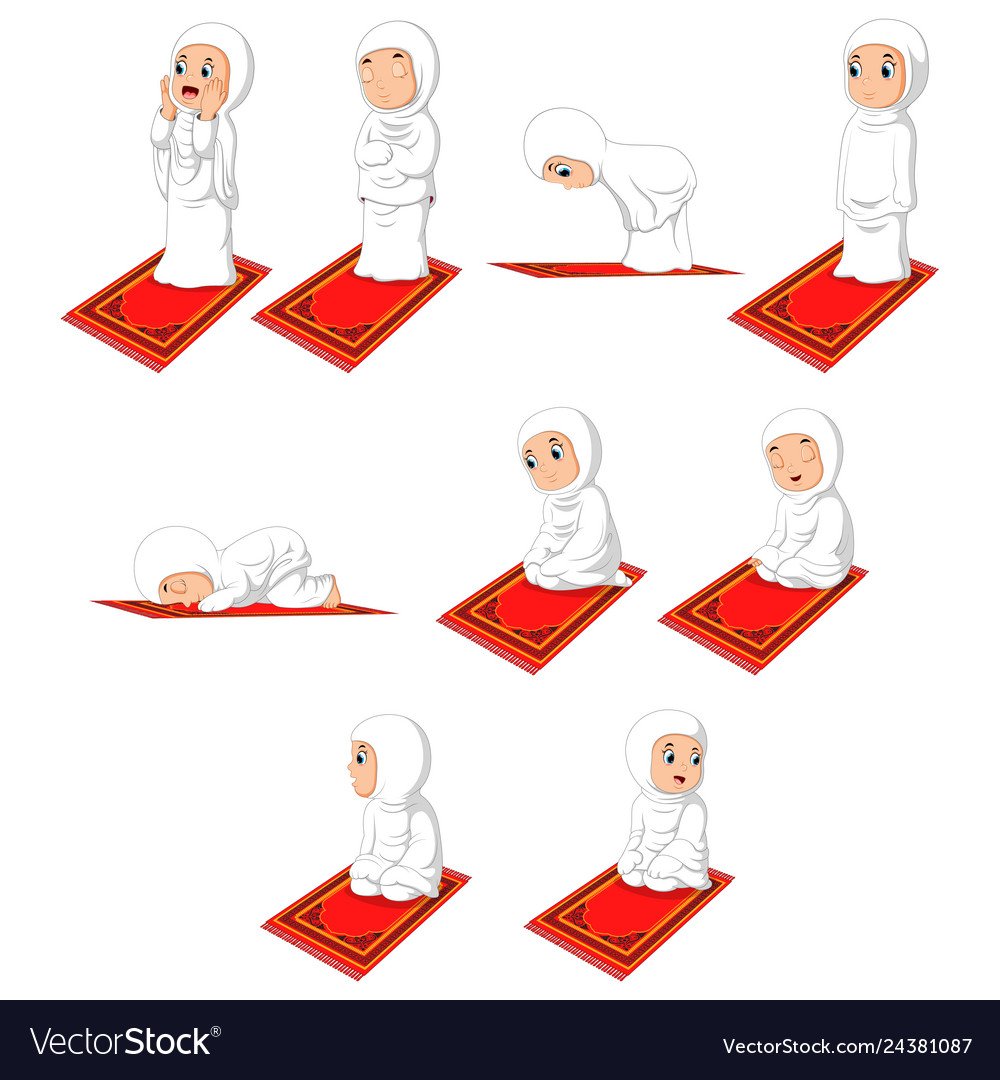 VectorStock®

VectorStock.com/24381087