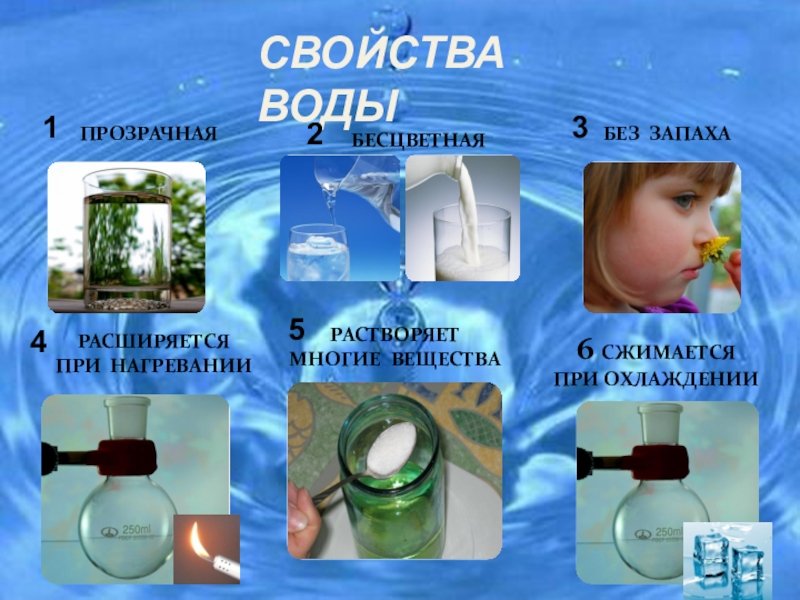 СВОЙСТВА ВОДЫ

1 ПРОЗРАЧНАЯ

2 БЕСЦВЕТНАЯ

3 БЕЗ ЗАПАХА

4 РАСШИРЯЕТСЯ ПРИ НАГРЕВАНИИ

250ml

5 РАСТВОРЯЕТ МНОГИЕ ВЕЩЕСТВА

6 СЖИМАЕТСЯ ПРИ ОХЛАЖДЕНИИ

250ml