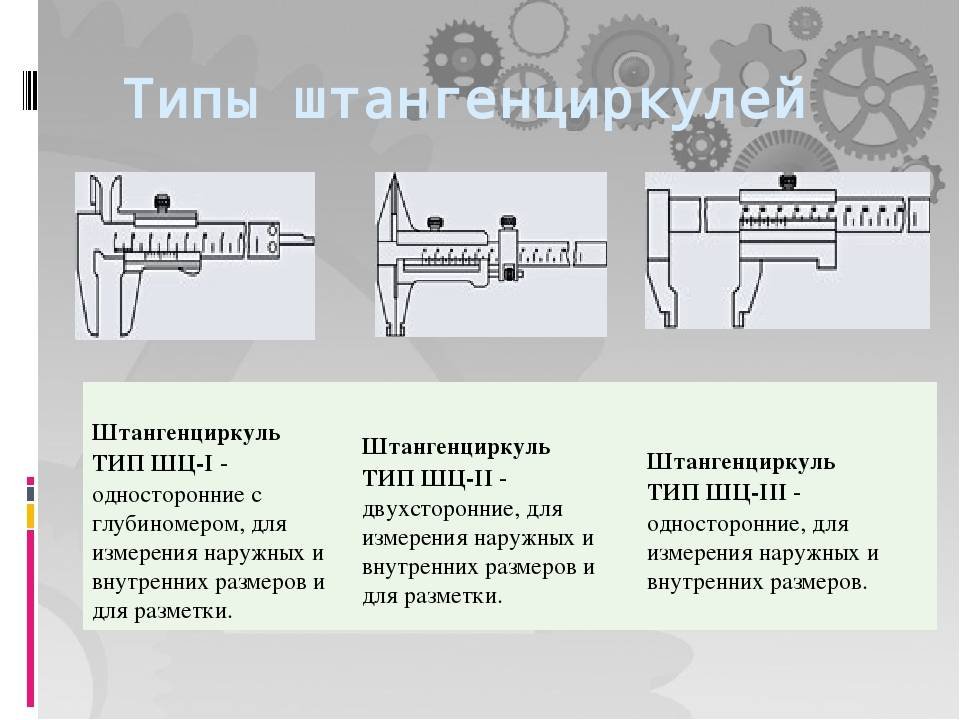 Типы штангенциркулей

Штангенциркуль ТИП ШЦ-I - односторонние с глубиномером, для измерения наружных и внутренних размеров и для разметки.

Штангенциркуль ТИП ШЦ-II - двухсторонние, для измерения наружных и внутренних размеров и для разметки.

Штангенциркуль ТИП ШЦ-III - односторонние, для измерения наружных и внутренних размеров.