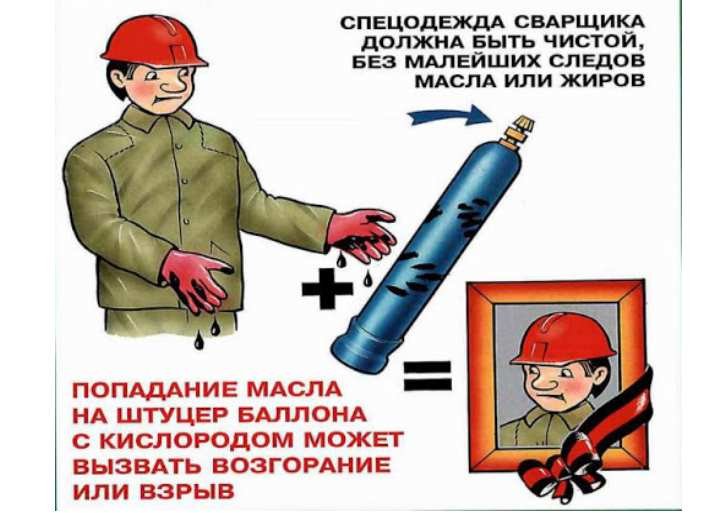 СПЕЦОДЕЖДА СВАРЩИКА ДОЛЖНА БЫТЬ ЧИСТОЙ, БЕЗ МАЛЕЙШИХ СЛЕДОВ МАСЛА ИЛИ ЖИРОВ

+

=

ПОПАДАНИЕ МАСЛА НА ШТУЦЕР БАЛЛОНА С КИСЛОРОДОМ МОЖЕТ ВЫЗВАТЬ ВОЗГОРАНИЕ ИЛИ ВЗРЫВ