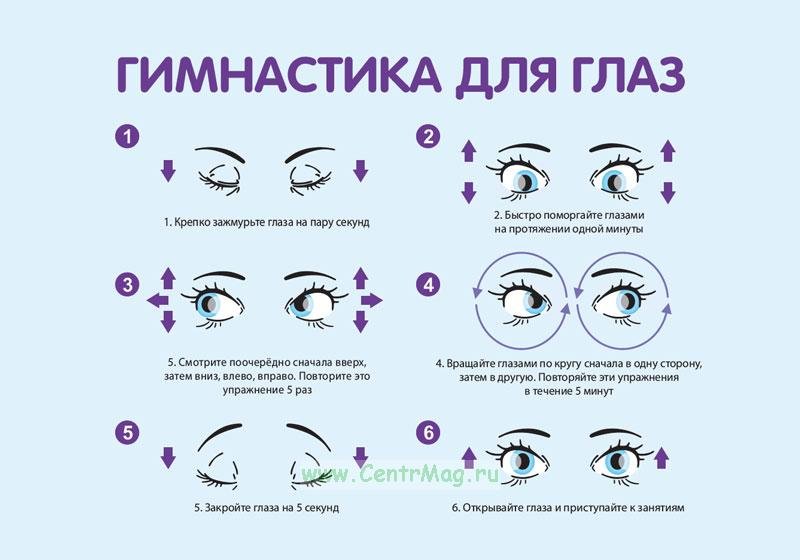 ГИМНАСТИКА ДЛЯ ГЛАЗ

1

1. Крепко зажмурьте глаза на пару секунд

2

2. Быстро поморгайте глазами на протяжении одной минуты

3

5. Смотрите поочерёдно сначала вверх, затем вниз, влево, вправо. Повторите это упражнение 5 раз

4

4. Вращайте глазами по кругу сначала в одну сторону, затем в другую. Повторяйте эти упражнения в течение 5 минут

5

5. Закройте глаза на 5 секунд

www.CentrMag.ru

6

6. Открывайте глаза и приступайте к занятиям