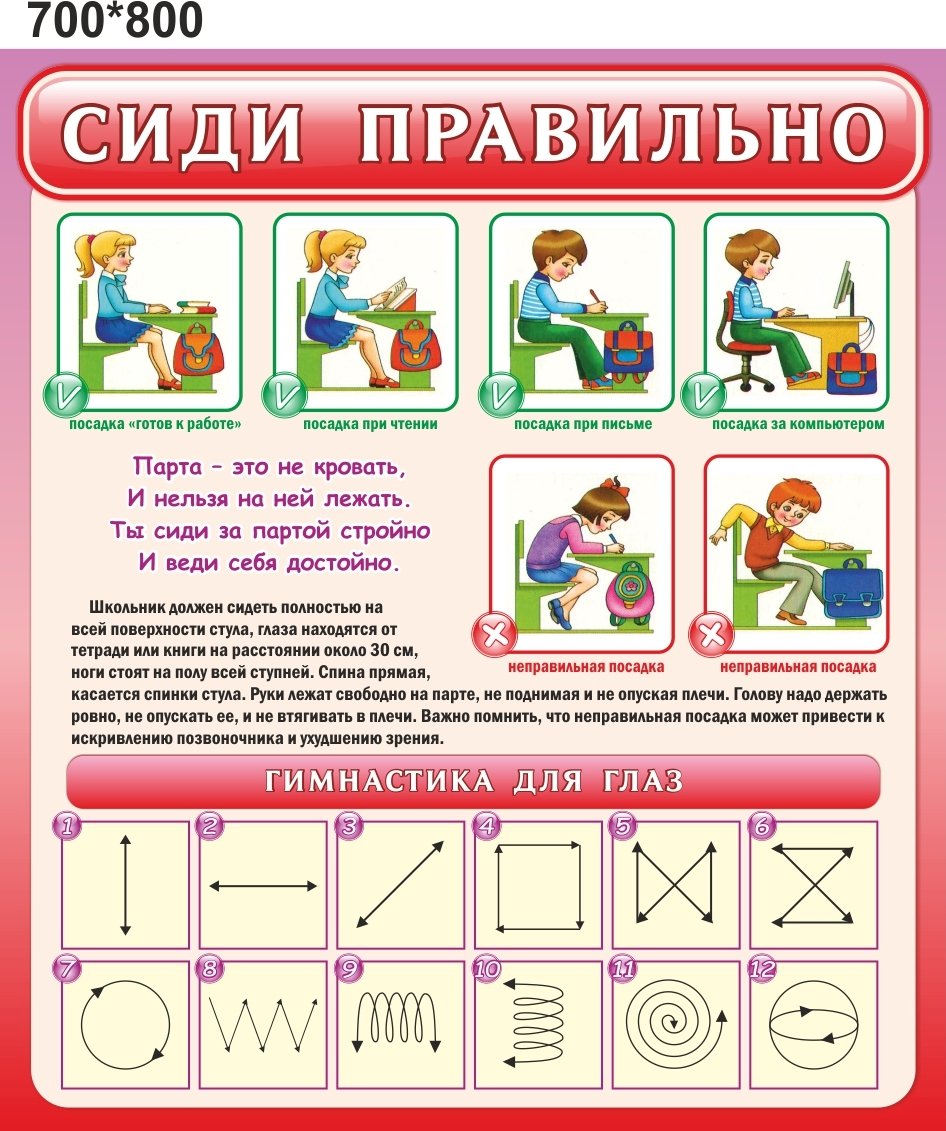 700*800

СИДИ ПРАВИЛЬНО

посадка «готов к работе»

посадка при чтении

посадка при письме

посадка за компьютером

Парта – это не кровать,
И нельзя на ней лежать.
Ты сиди за партой стройно
И веди себя достойно.

неправильная посадка

неправильная посадка

Школьник должен сидеть полностью на всей поверхности стула, глаза находятся от тетради или книги на расстоянии около 30 см, ноги стоят на полу всей ступней. Спина прямая, касается спинки стула. Руки лежат свободно на парте, не поднимая и не опуская плечи. Голову надо держать ровно, не опускать ее, и не втягивать в плечи. Важно помнить, что неправильная посадка может привести к искривлению позвоночника и ухудшению зрения.

ГИМНАСТИКА ДЛЯ ГЛАЗ

1 2 3 4 5 6

7 8 9 10 11 12