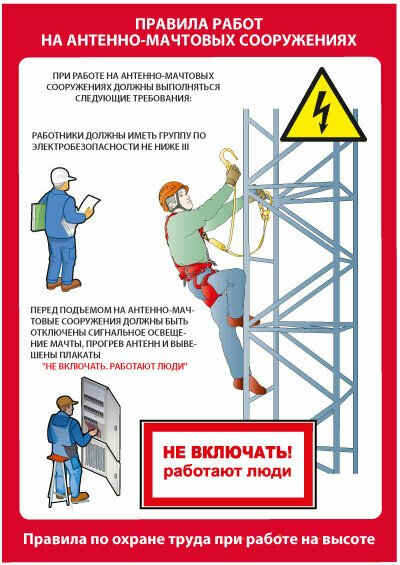 ПРАВИЛА РАБОТ
НА АНТЕННО-МАЧТОВЫХ СООРУЖЕНИЯХ

ПРИ РАБОТЕ НА АНТЕННО-МАЧТОВЫХ СООРУЖЕНИЯХ ДОЛЖНЫ ВЫПОЛНЯТЬСЯ СЛЕДУЮЩИЕ ТРЕБОВАНИЯ:

РАБОТНИКИ ДОЛЖНЫ ИМЕТЬ ГРУППУ ПО ЭЛЕКТРОБЕЗОПАСНОСТИ НЕ НИЖЕ III

ПЕРЕД ПОДЪЕМОМ НА АНТЕННО-МАЧТОВЫЕ СООРУЖЕНИЯ ДОЛЖНЫ БЫТЬ ОТКЛЮЧЕНЫ СИГНАЛЬНОЕ ОСВЕЩЕНИЕ МАЧТЫ, ПРОГРЕВ АНТЕНН И ВЫВЕШЕНЫ ПЛАКАТЫ "НЕ ВКЛЮЧАТЬ. РАБОТАЮТ ЛЮДИ"

НЕ ВКЛЮЧАТЬ!
работают люди

Правила по охране труда при работе на высоте