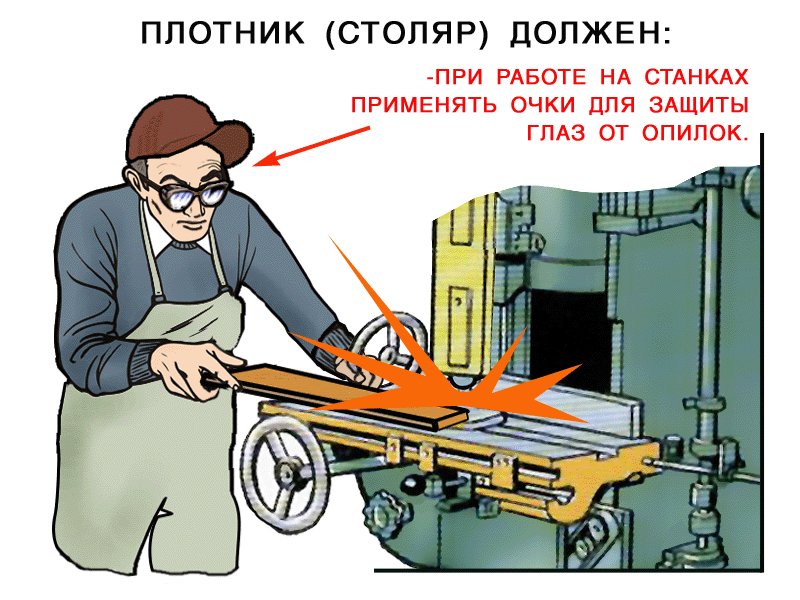 ПЛОТНИК (СТОЛЯР) ДОЛЖЕН:

-ПРИ РАБОТЕ НА СТАНКАХ ПРИМЕНЯТЬ ОЧКИ ДЛЯ ЗАЩИТЫ ГЛАЗ ОТ ОПИЛОК.