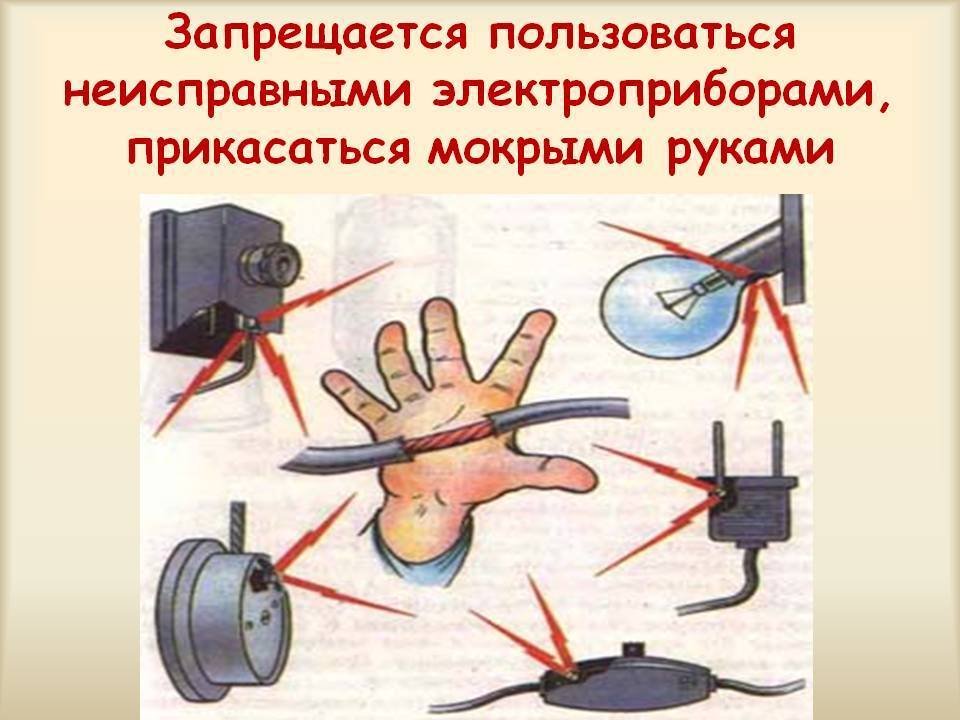 Запрещается пользоваться неисправными электроприборами, прикасаться мокрыми руками