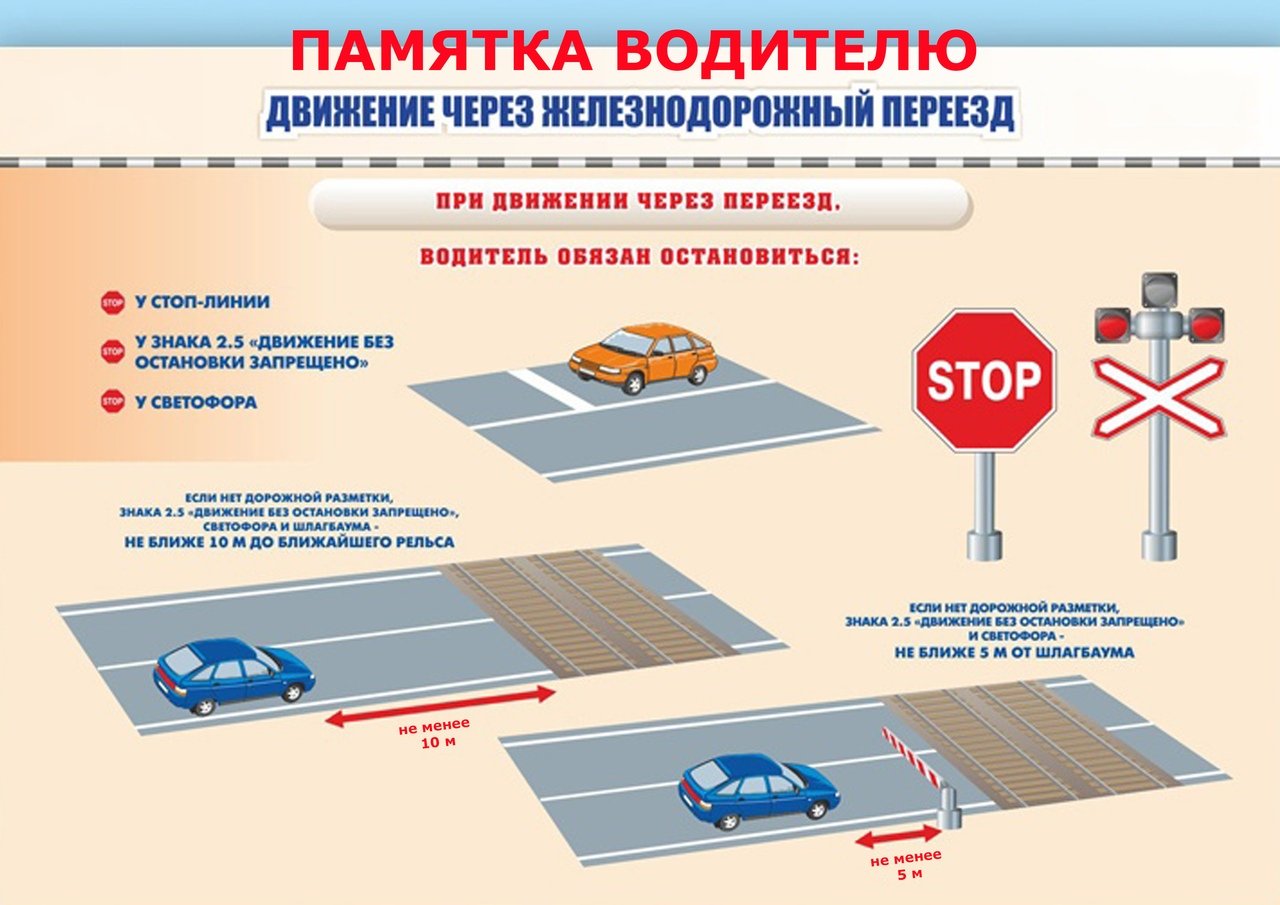 ПАМЯТКА ВОДИТЕЛЮ

ДВИЖЕНИЕ ЧЕРЕЗ ЖЕЛЕЗНОДОРОЖНЫЙ ПЕРЕЕЗД

ПРИ ДВИЖЕНИИ ЧЕРЕЗ ПЕРЕЕЗД,

ВОДИТЕЛЬ ОБЯЗАН ОСТАНОВИТЬСЯ:

STOP У СТОП-ЛИНИИ

STOP У ЗНАКА 2.5 «ДВИЖЕНИЕ БЕЗ ОСТАНОВКИ ЗАПРЕЩЕНО»

STOP У СВЕТОФОРА

STOP

ЕСЛИ НЕТ ДОРОЖНОЙ РАЗМЕТКИ, ЗНАКА 2.5 «ДВИЖЕНИЕ БЕЗ ОСТАНОВКИ ЗАПРЕЩЕНО», СВЕТОФОРА И ШЛАГБАУМА - НЕ БЛИЖЕ 10 М ДО БЛИЖАЙШЕГО РЕЛЬСА

не менее 10 м

ЕСЛИ НЕТ ДОРОЖНОЙ РАЗМЕТКИ, ЗНАКА 2.5 «ДВИЖЕНИЕ БЕЗ ОСТАНОВКИ ЗАПРЕЩЕНО» И СВЕТОФОРА - НЕ БЛИЖЕ 5 М ОТ ШЛАГБАУМА

не менее 5 м