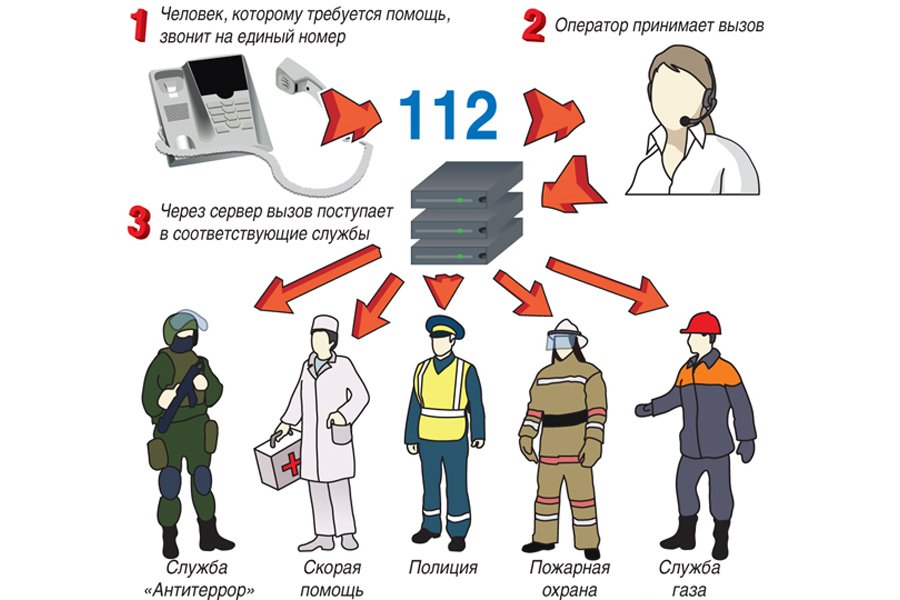 1 Человек, которому требуется помощь, звонит на единый номер

2 Оператор принимает вызов

112

3 Через сервер вызов поступает в соответствующие службы

Служба «Антитеррор»

Скорая помощь

Полиция

Пожарная охрана

Служба газа